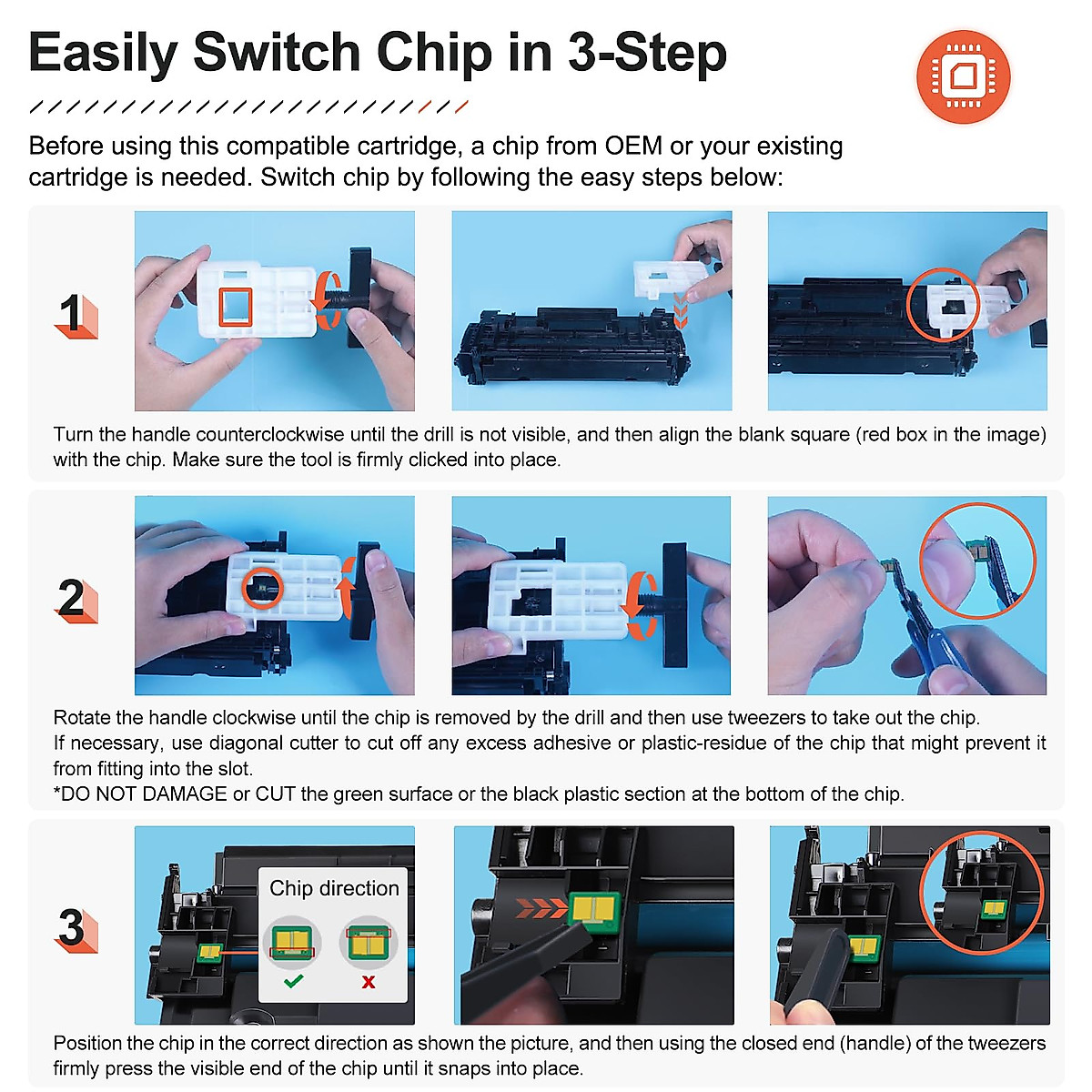 Easily Switch Chip in 3-Step

Before using this compatible cartridge, a chip from OEM or your existing cartridge is needed. Switch chip by following the easy steps below:

1

Turn the handle counterclockwise until the drill is not visible, and then align the blank square (red box in the image) with the chip. Make sure the tool is firmly clicked into place.

2

Rotate the handle clockwise until the chip is removed by the drill and then use tweezers to take out the chip.
If necessary, use diagonal cutter to cut off any excess adhesive or plastic-residue of the chip that might prevent it from fitting into the slot.
*DO NOT DAMAGE or CUT the green surface or the black plastic section at the bottom of the chip.

3

Chip direction

Position the chip in the correct direction as shown the picture, and then using the closed end (handle) of the tweezers firmly press the visible end of the chip until it snaps into place.