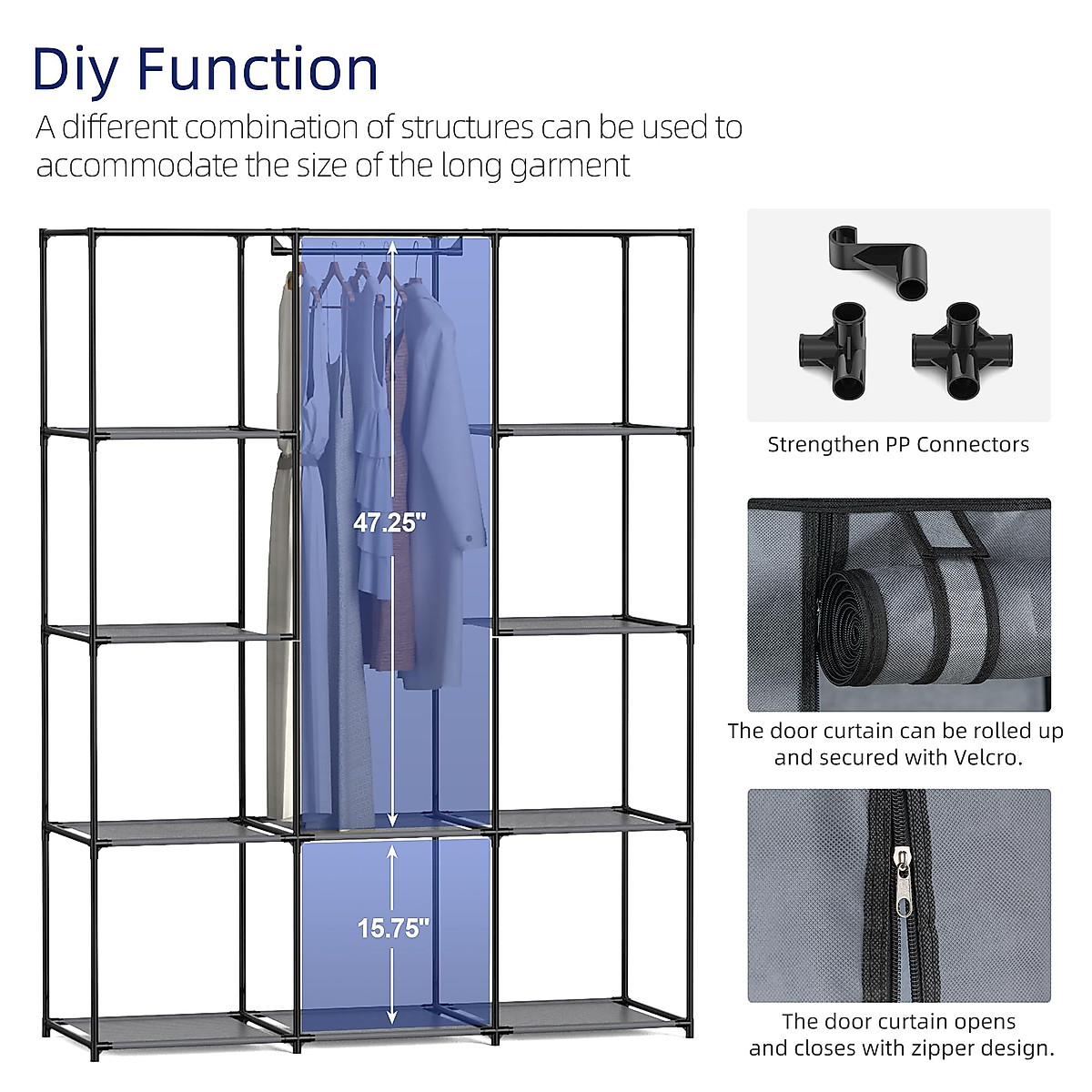 Diy Function
A different combination of structures can be used to accommodate the size of the long garment

47.25"

15.75"

Strengthen PP Connectors

The door curtain can be rolled up and secured with Velcro.

The door curtain opens and closes with zipper design.