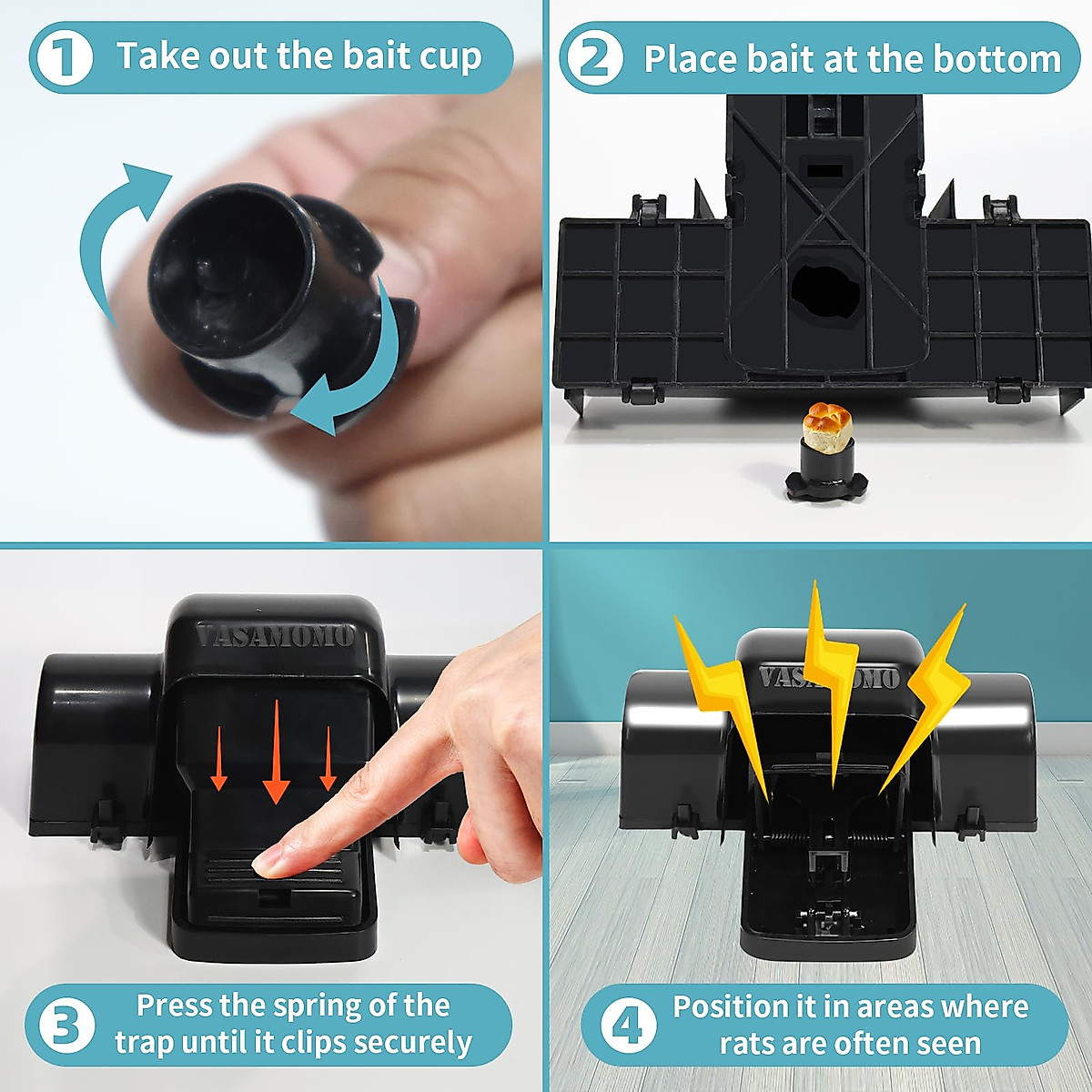 1 Take out the bait cup

2 Place bait at the bottom

VASAMOMO

3 Press the spring of the trap until it clips securely

VASAMOMO

4 Position it in areas where rats are often seen