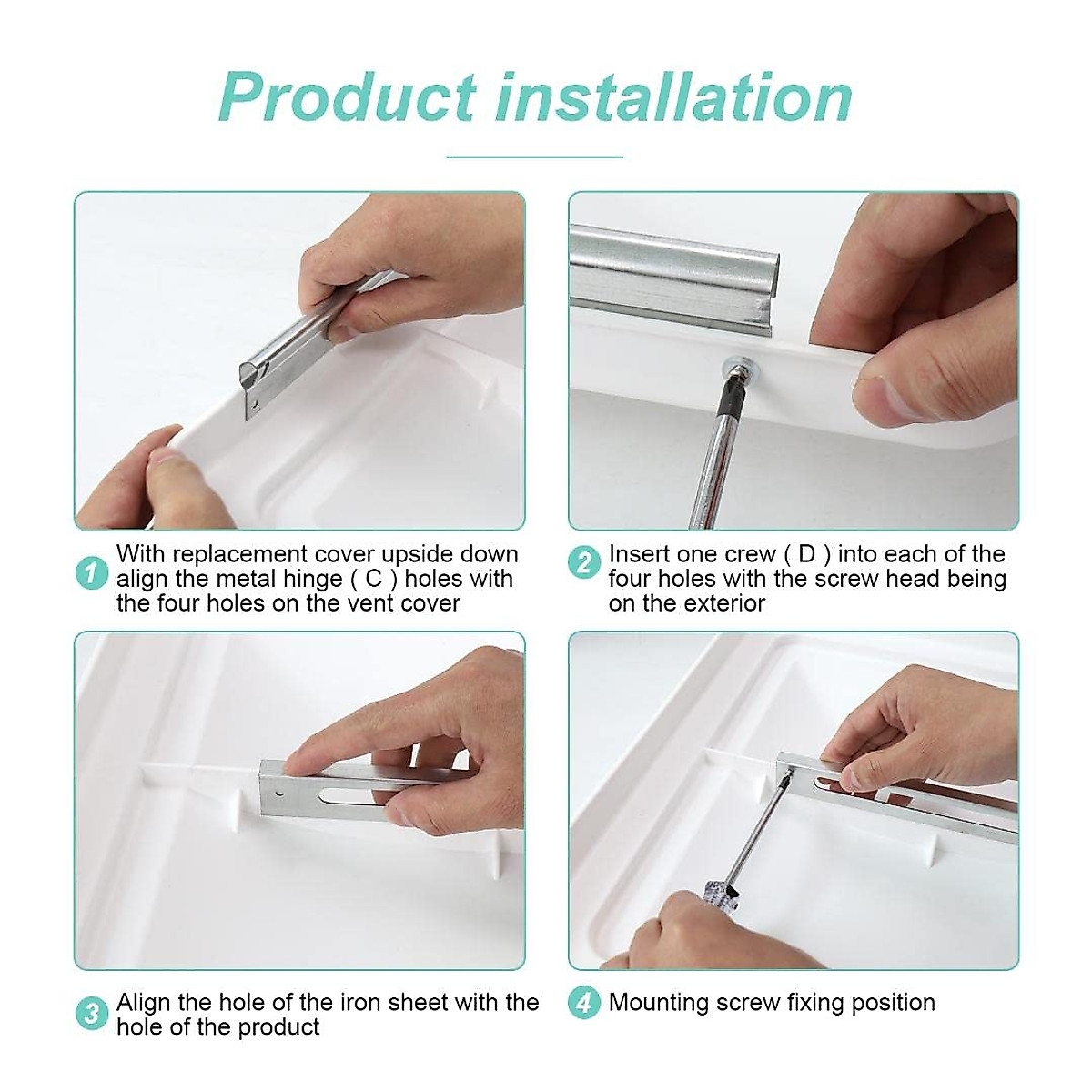 Product installation

1 With replacement cover upside down align the metal hinge ( C ) holes with the four holes on the vent cover

2 Insert one crew ( D ) into each of the four holes with the screw head being on the exterior

3 Align the hole of the iron sheet with the hole of the product

4 Mounting screw fixing position