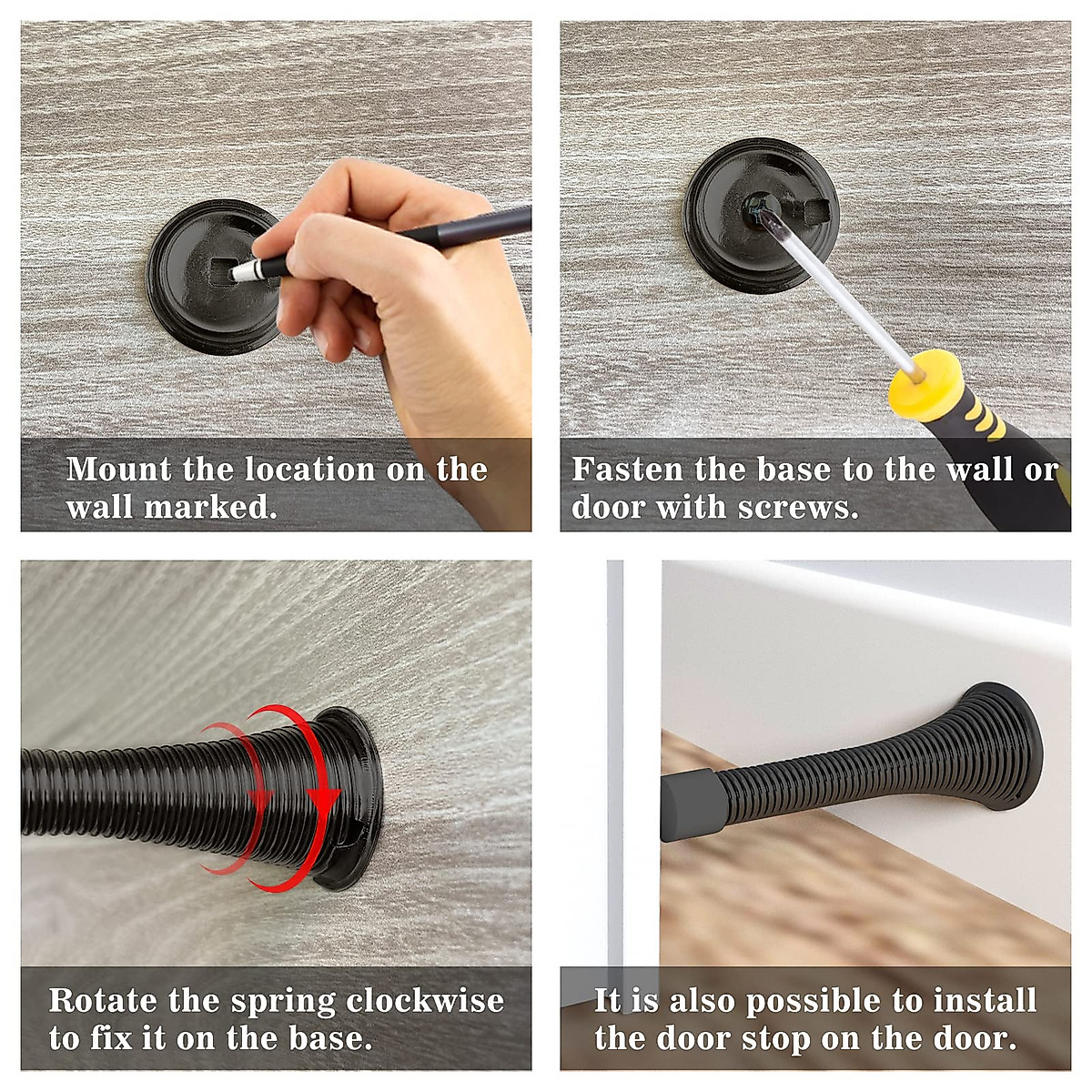 Mount the location on the wall marked.

Fasten the base to the wall or door with screws.

Rotate the spring clockwise to fix it on the base.

It is also possible to install the door stop on the door.