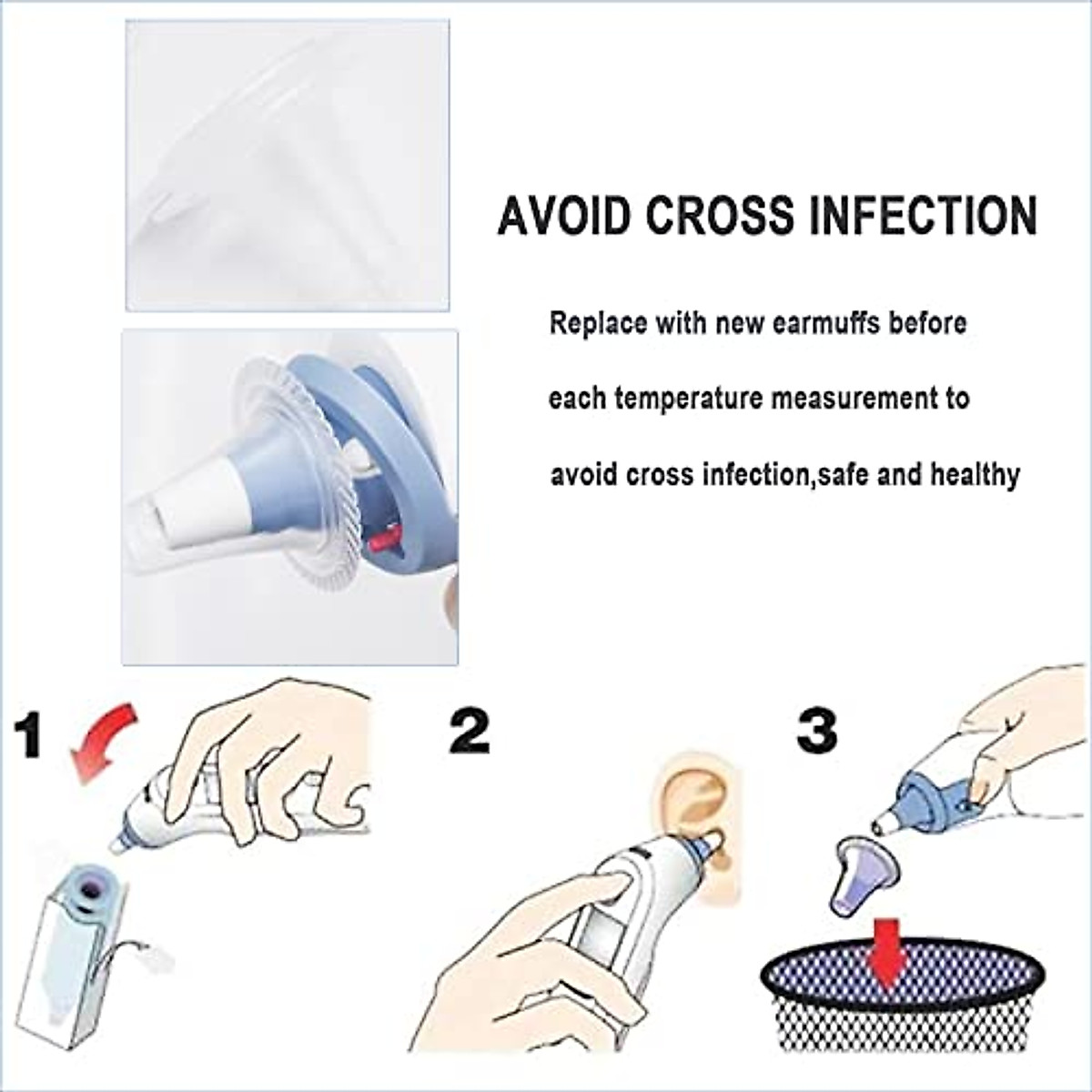 AVOID CROSS INFECTION

Replace with new earmuffs before each temperature measurement to avoid cross infection,safe and healthy

1

2

3