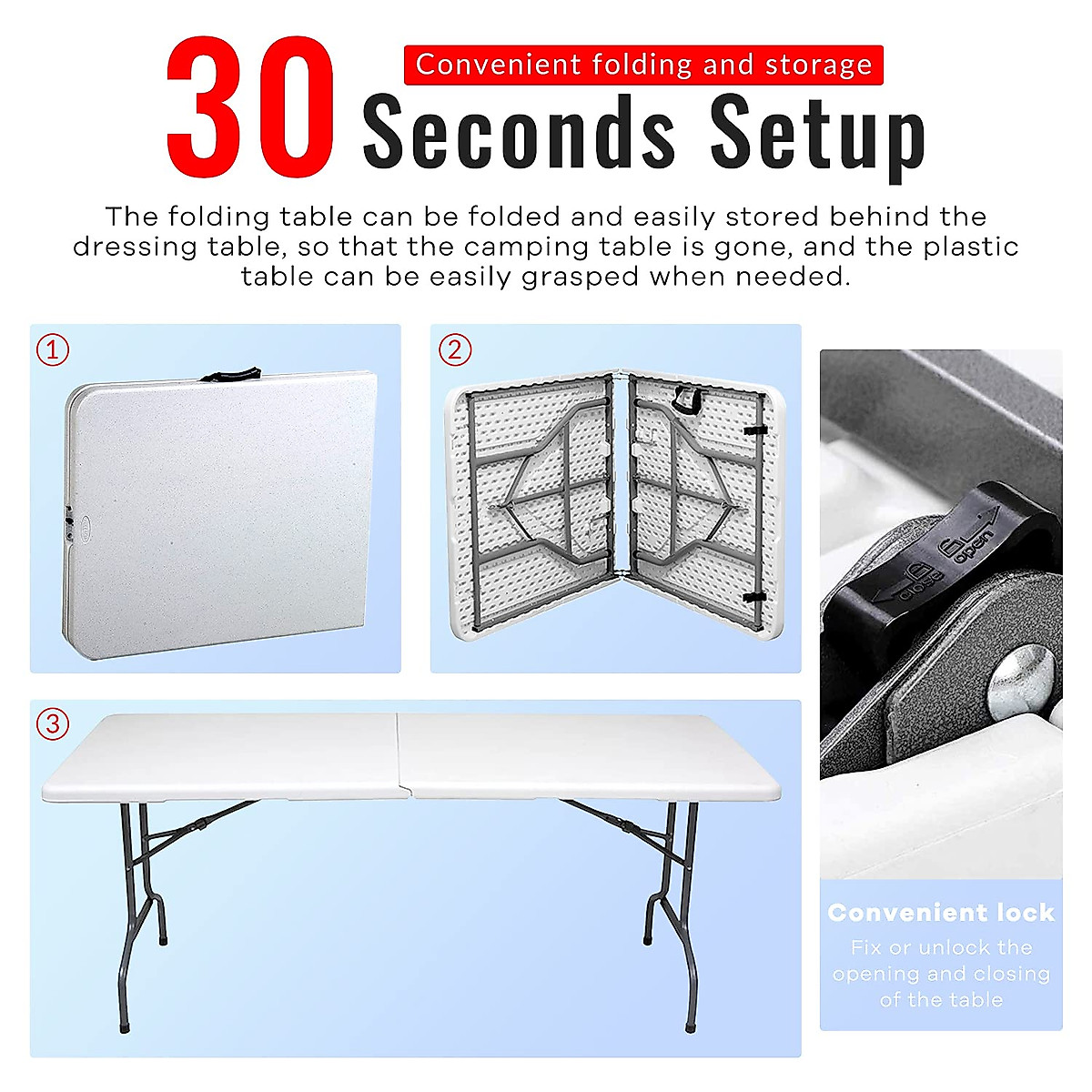 30 Convenient folding and storage

Seconds Setup

The folding table can be folded and easily stored behind the dressing table, so that the camping table is gone, and the plastic table can be easily grasped when needed.

①

②

③

close open

Convenient lock

Fix or unlock the opening and closing of the table