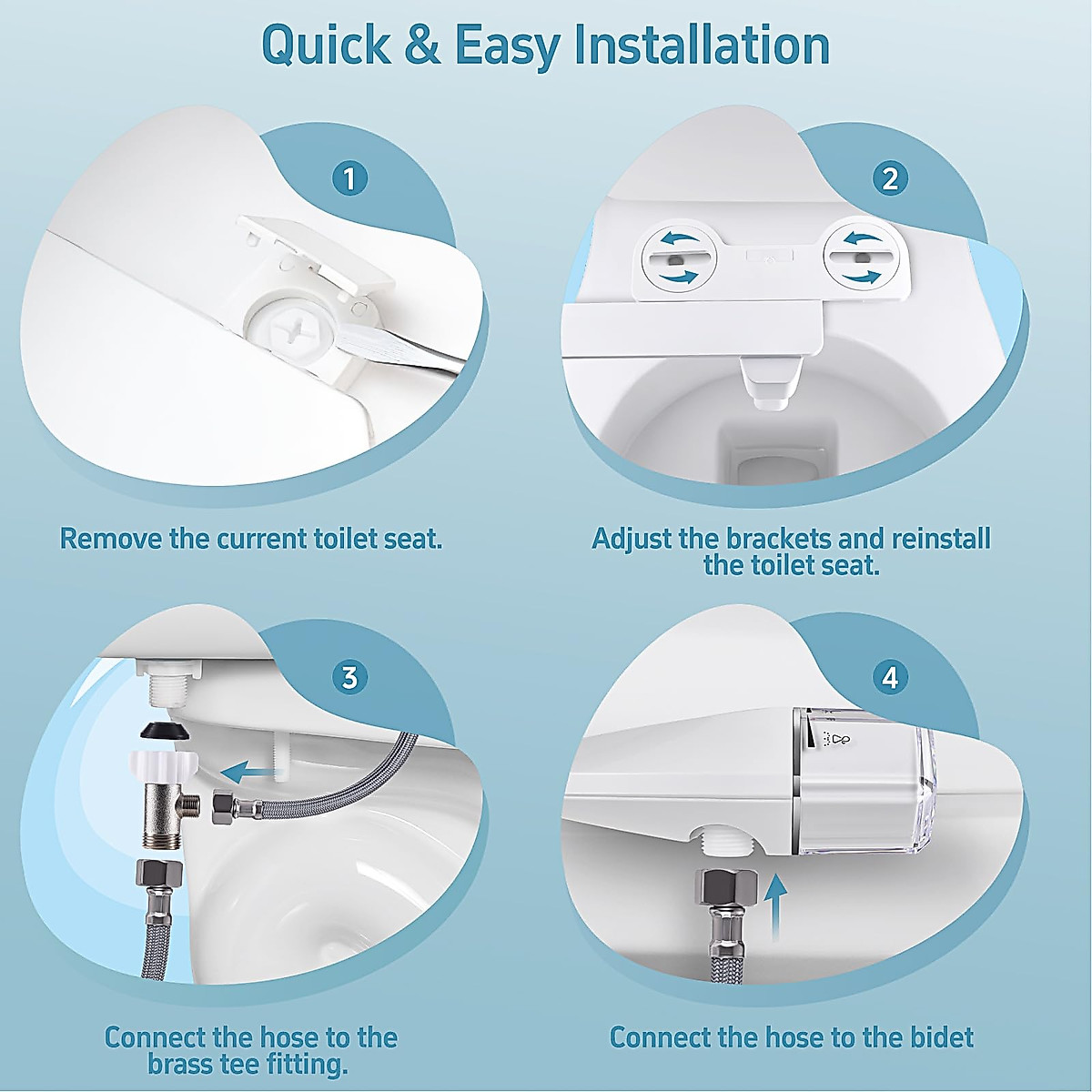 Quick & Easy Installation

1

Remove the current toilet seat.

2

Adjust the brackets and reinstall the toilet seat.

3

Connect the hose to the brass tee fitting.

4

Connect the hose to the bidet