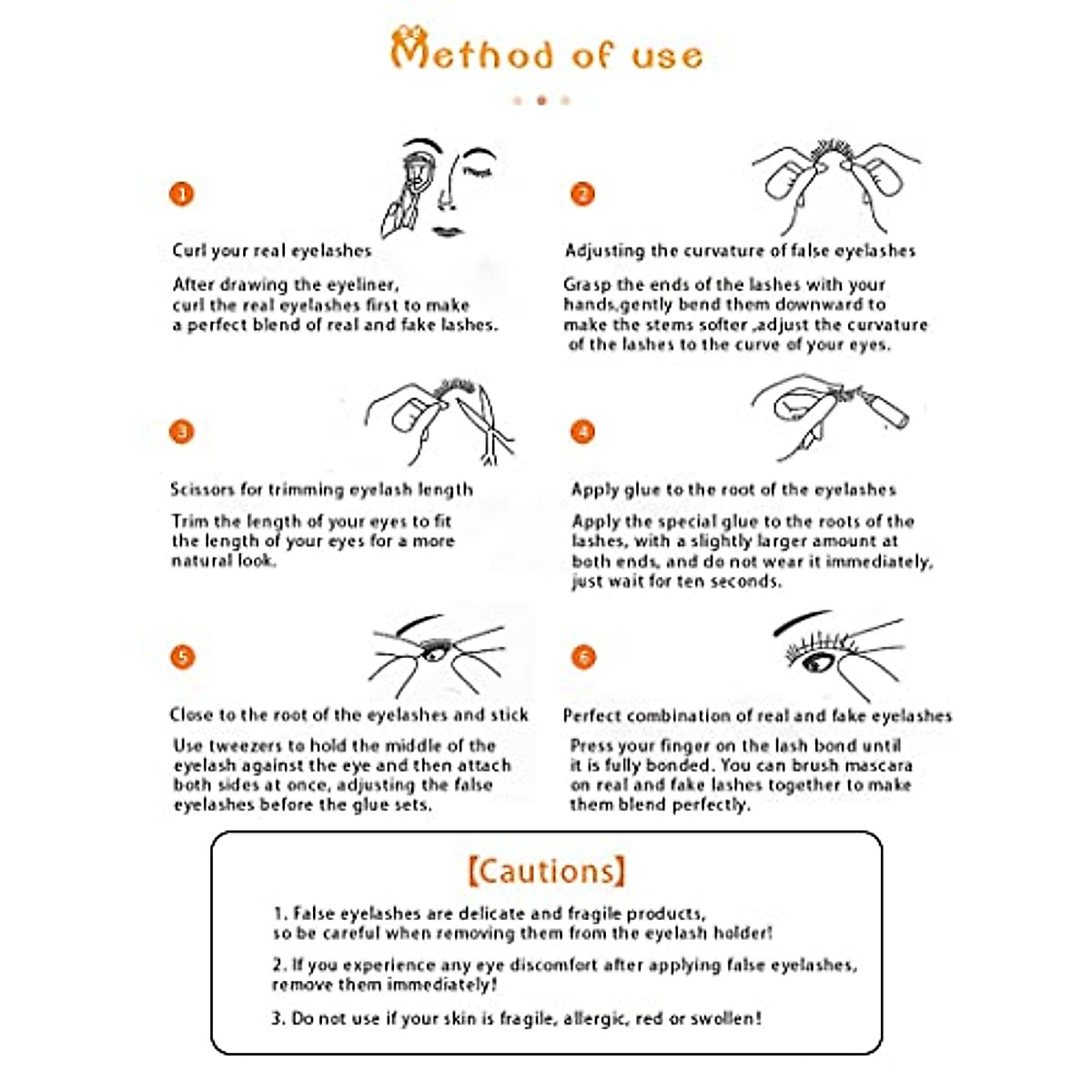 Method of use

1

Curl your real eyelashes

After drawing the eyeliner, curl the real eyelashes first to make a perfect blend of real and fake lashes.

2

Adjusting the curvature of false eyelashes

Grasp the ends of the lashes with your hands,gently bend them downward to make the stems softer ,adjust the curvature of the lashes to the curve of your eyes.

3

Scissors for trimming eyelash length

Trim the length of your eyes to fit the length of your eyes for a more natural look.

4

Apply glue to the root of the eyelashes

Apply the special glue to the roots of the lashes, with a slightly larger amount at both ends, and do not wear it immediately, just wait for ten seconds.

5

Close to the root of the eyelashes and stick

Use tweezers to hold the middle of the eyelash against the eye and then attach both sides at once, adjusting the false eyelashes before the glue sets.

6

Perfect combination of real and fake eyelashes

Press your finger on the lash bond until it is fully bonded. You can brush mascara on real and fake lashes together to make them blend perfectly.

【Cautions】

1. False eyelashes are delicate and fragile products, so be careful when removing them from the eyelash holder!

2. If you experience any eye discomfort after applying false eyelashes, remove them immediately!

3. Do not use if your skin is fragile, allergic, red or swollen!