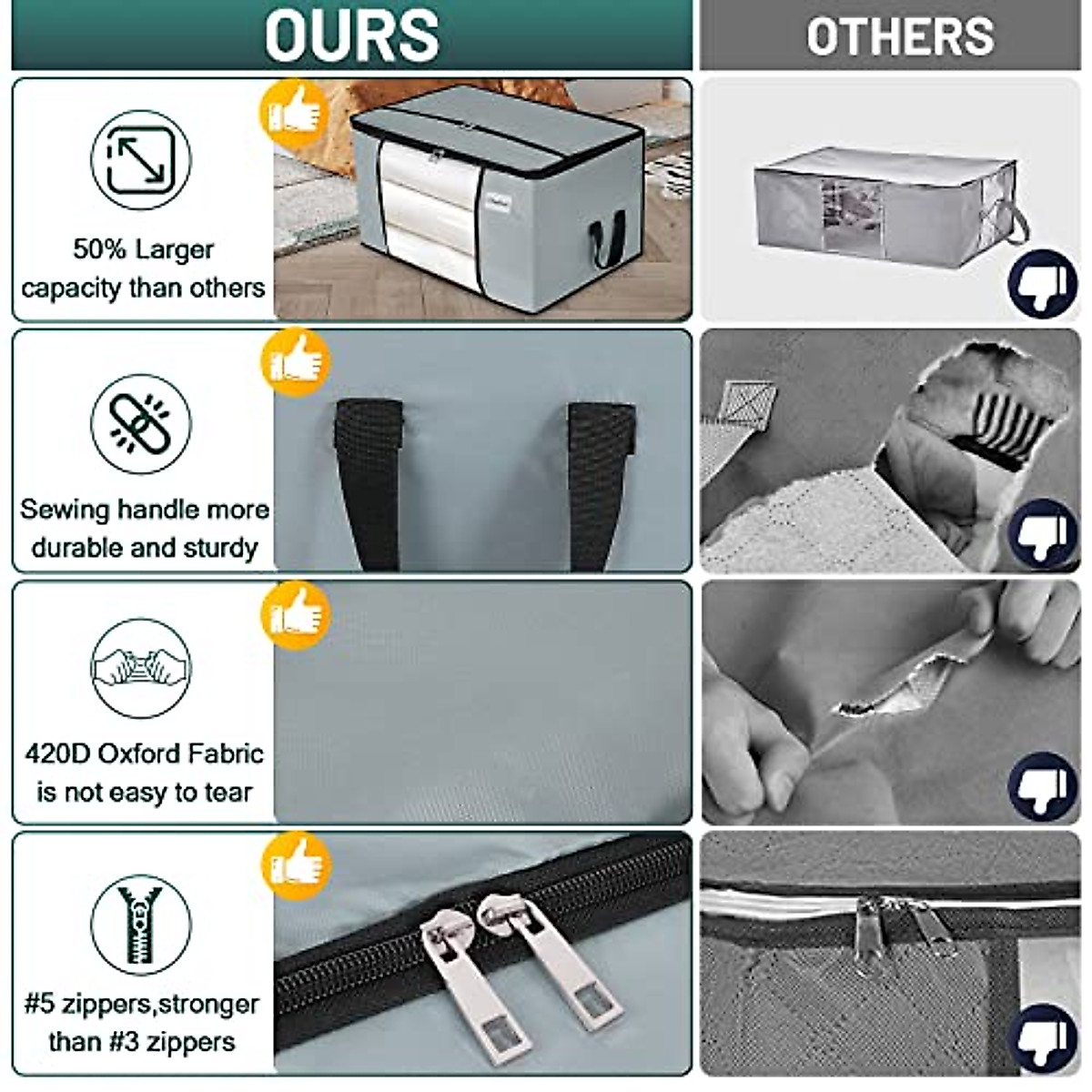 OURS

OTHERS

50% Larger capacity than others

Sewing handle more durable and sturdy

420D Oxford Fabric is not easy to tear

#5 zippers,stronger than #3 zippers