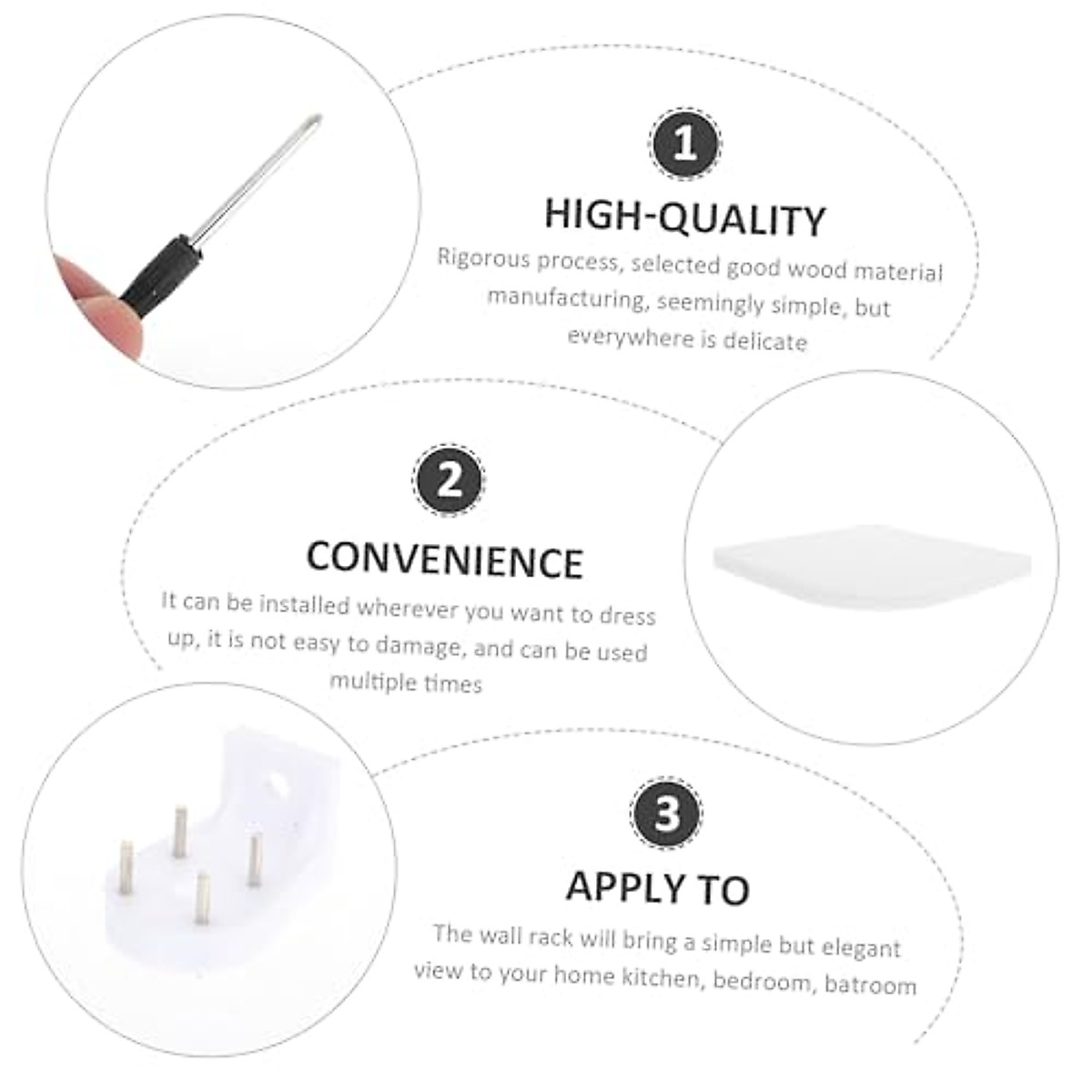 1

HIGH-QUALITY

Rigorous process, selected good wood material manufacturing, seemingly simple, but everywhere is delicate

2

CONVENIENCE

It can be installed wherever you want to dress up, it is not easy to damage, and can be used multiple times

3

APPLY TO

The wall rack will bring a simple but elegant view to your home kitchen, bedroom, batroom