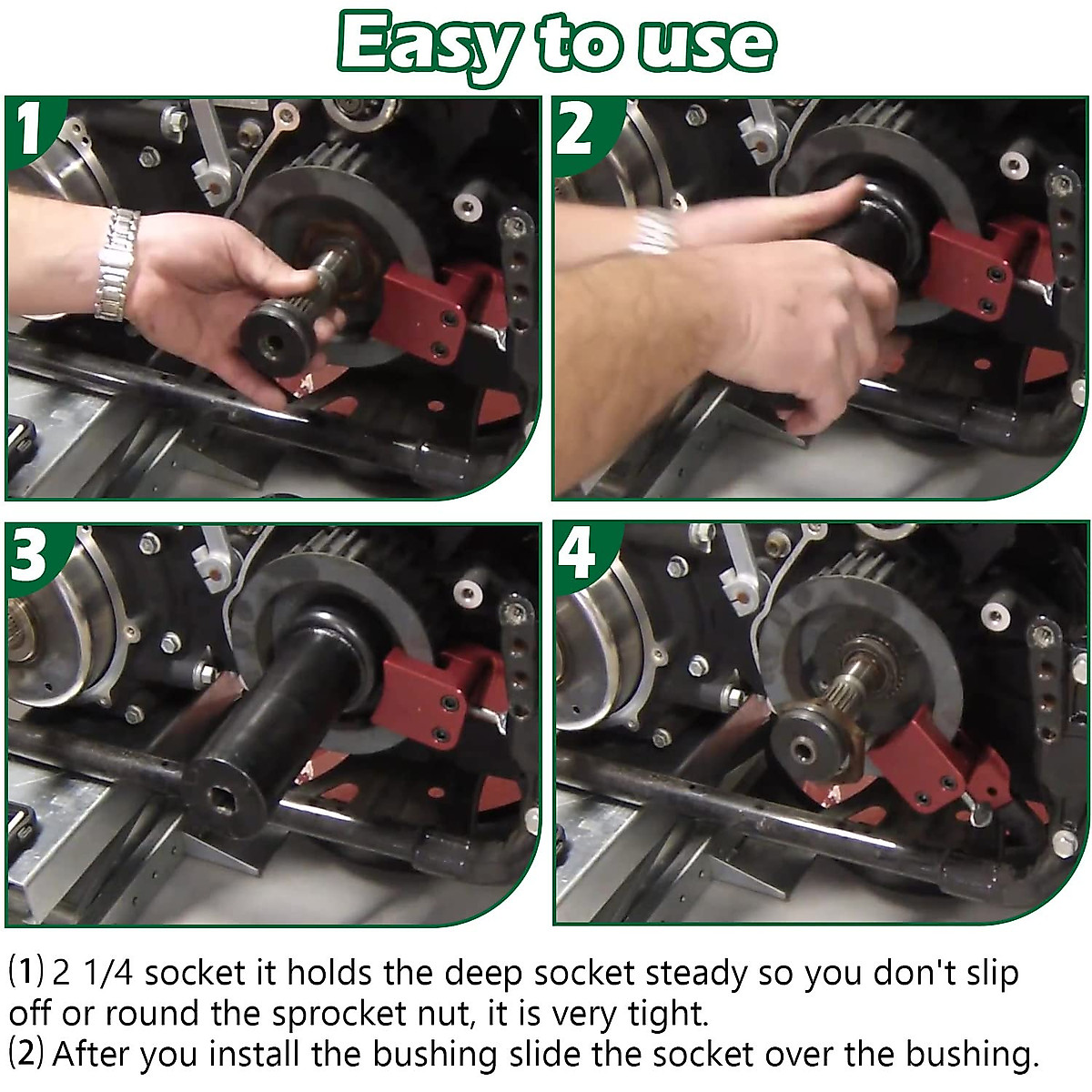 Easy to use

1

2

3

4

(1) 2 1/4 socket it holds the deep socket steady so you don't slip off or round the sprocket nut, it is very tight.
(2) After you install the bushing slide the socket over the bushing.