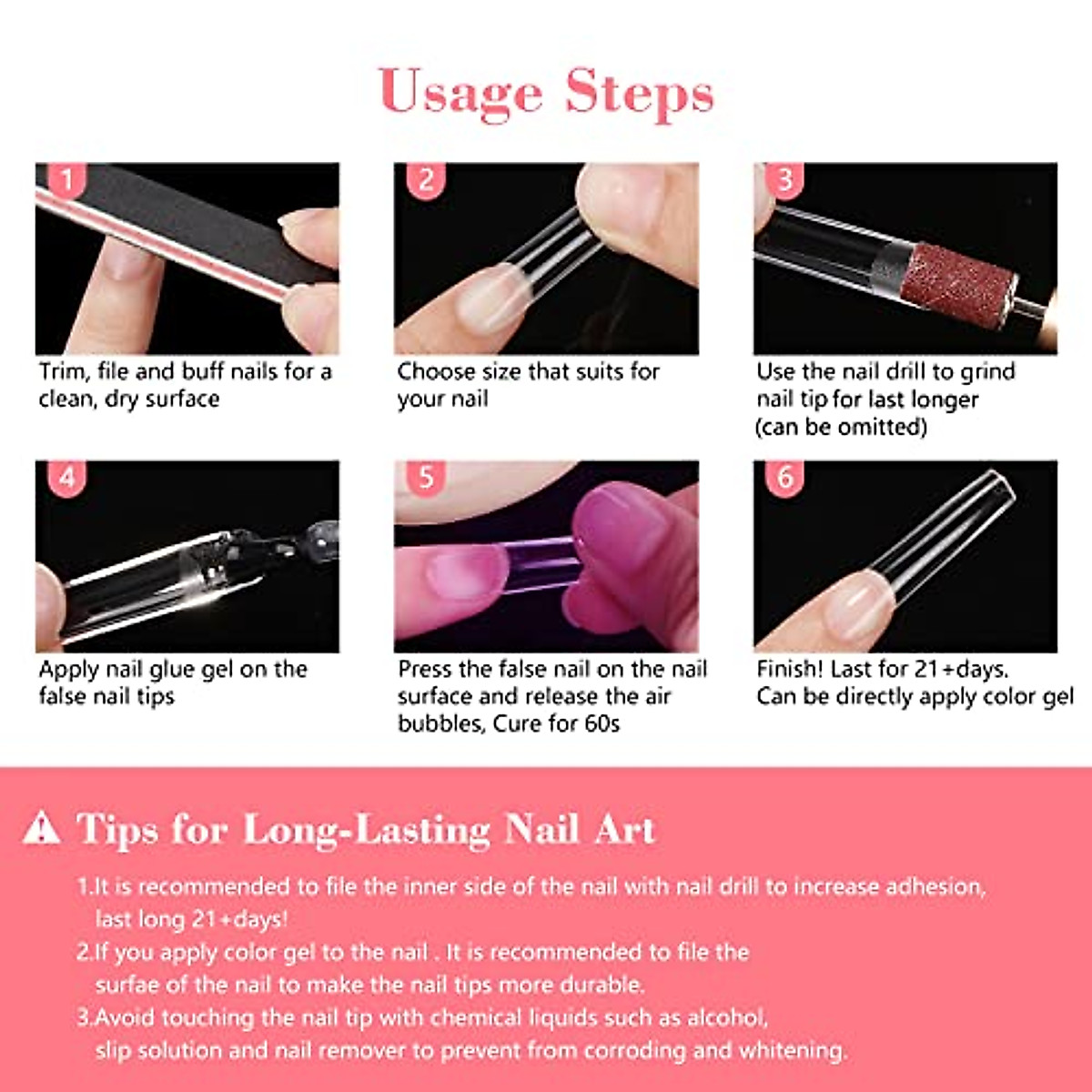 Usage Steps

1

Trim, file and buff nails for a clean, dry surface

2

Choose size that suits for your nail

3

Use the nail drill to grind nail tip for last longer (can be omitted)

4

Apply nail glue gel on the false nail tips

5

Press the false nail on the nail surface and release the air bubbles, Cure for 60s

6

Finish! Last for 21+days. Can be directly apply color gel

Tips for Long-Lasting Nail Art

1.It is recommended to file the inner side of the nail with nail drill to increase adhesion, last long 21+days!

2.If you apply color gel to the nail . It is recommended to file the surfae of the nail to make the nail tips more durable.

3.Avoid touching the nail tip with chemical liquids such as alcohol, slip solution and nail remover to prevent from corroding and whitening.