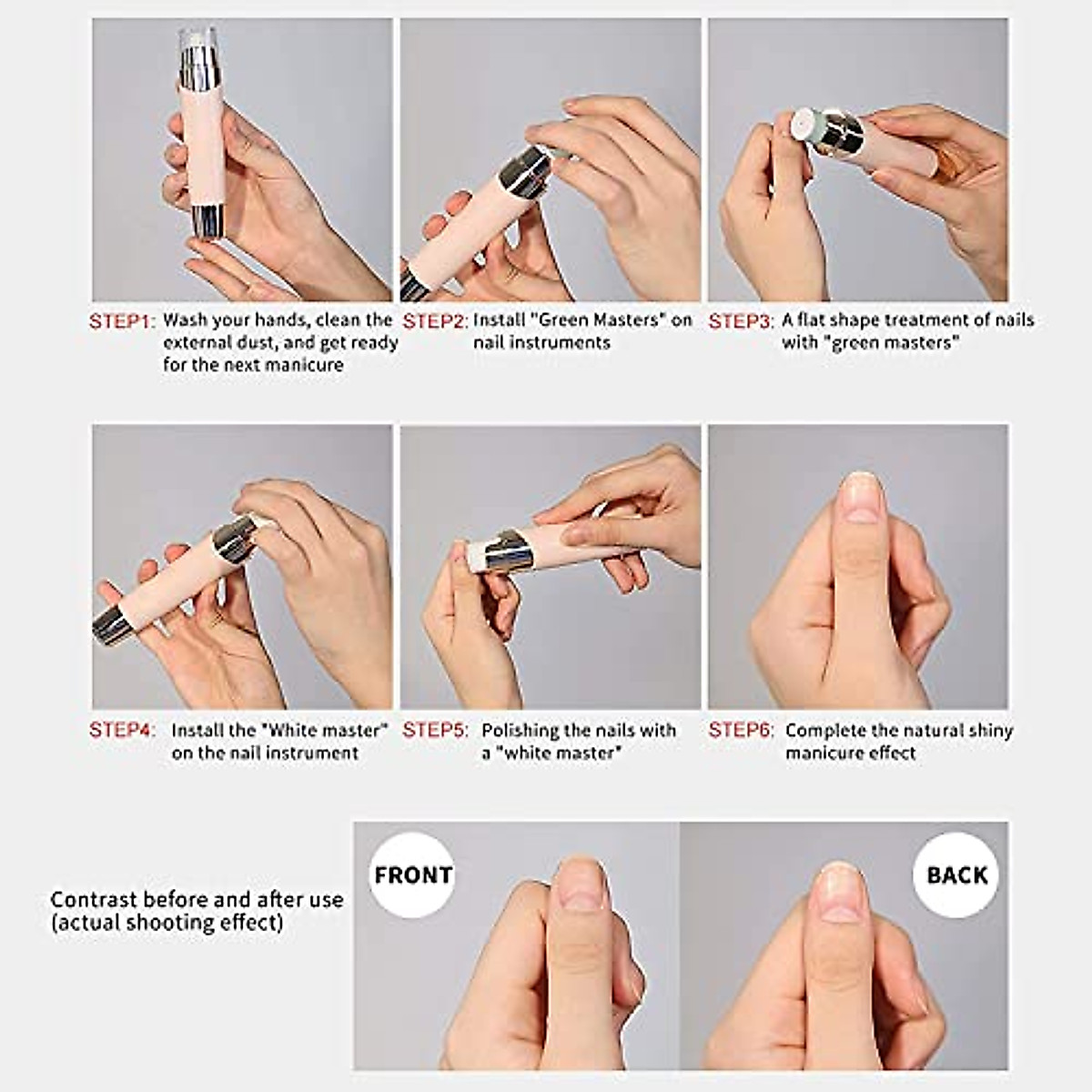 STEP1: Wash your hands, clean the external dust, and get ready for the next manicure

STEP2: Install "Green Masters" on nail instruments

STEP3: A flat shape treatment of nails with "green masters"

STEP4: Install the "White master" on the nail instrument

STEP5: Polishing the nails with a "white master"

STEP6: Complete the natural shiny manicure effect

Contrast before and after use (actual shooting effect)

FRONT

BACK