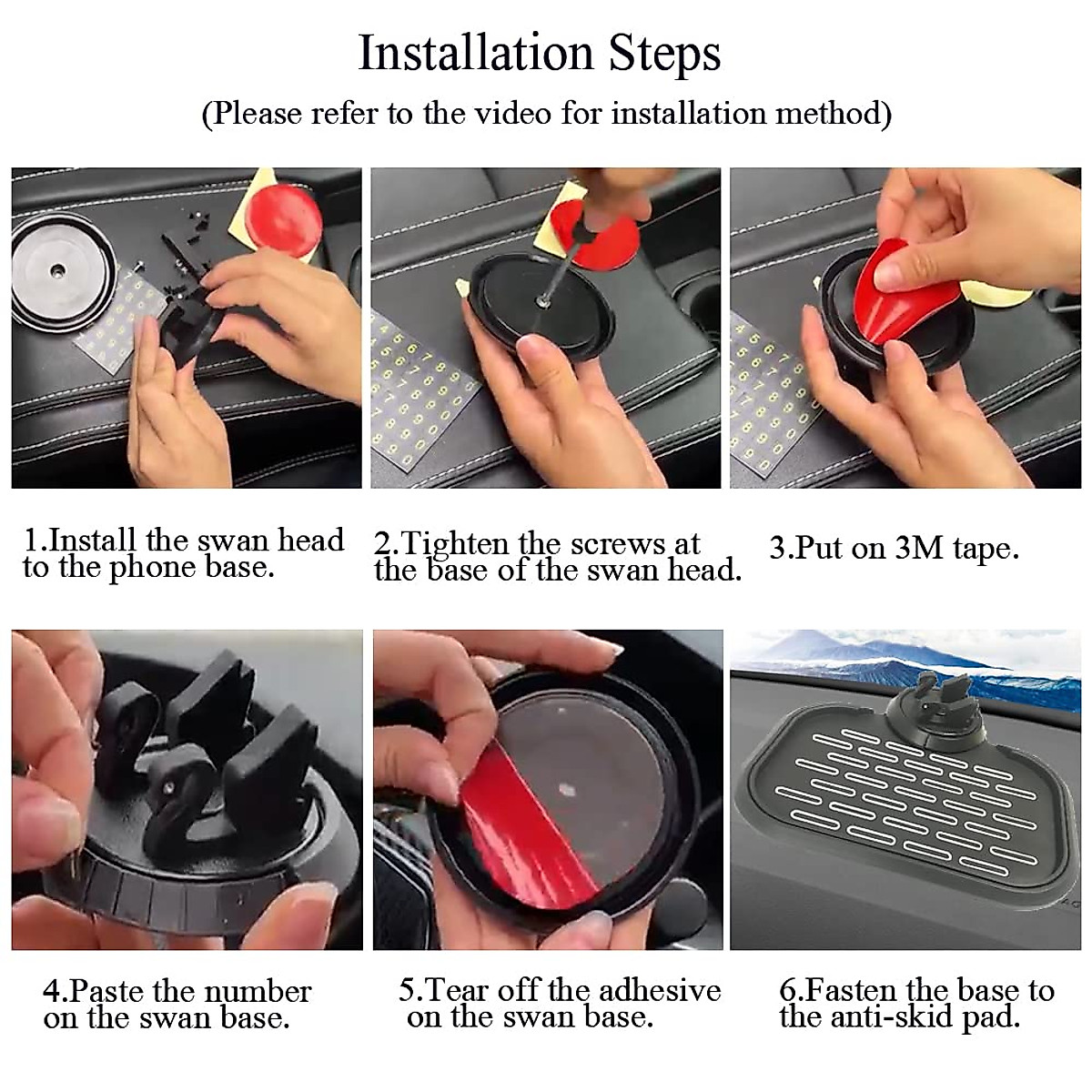 Installation Steps

(Please refer to the video for installation method)

1.Install the swan head to the phone base.

2.Tighten the screws at the base of the swan head.

3.Put on 3M tape.

4.Paste the number on the swan base.

5.Tear off the adhesive on the swan base.

6.Fasten the base to the anti-skid pad.