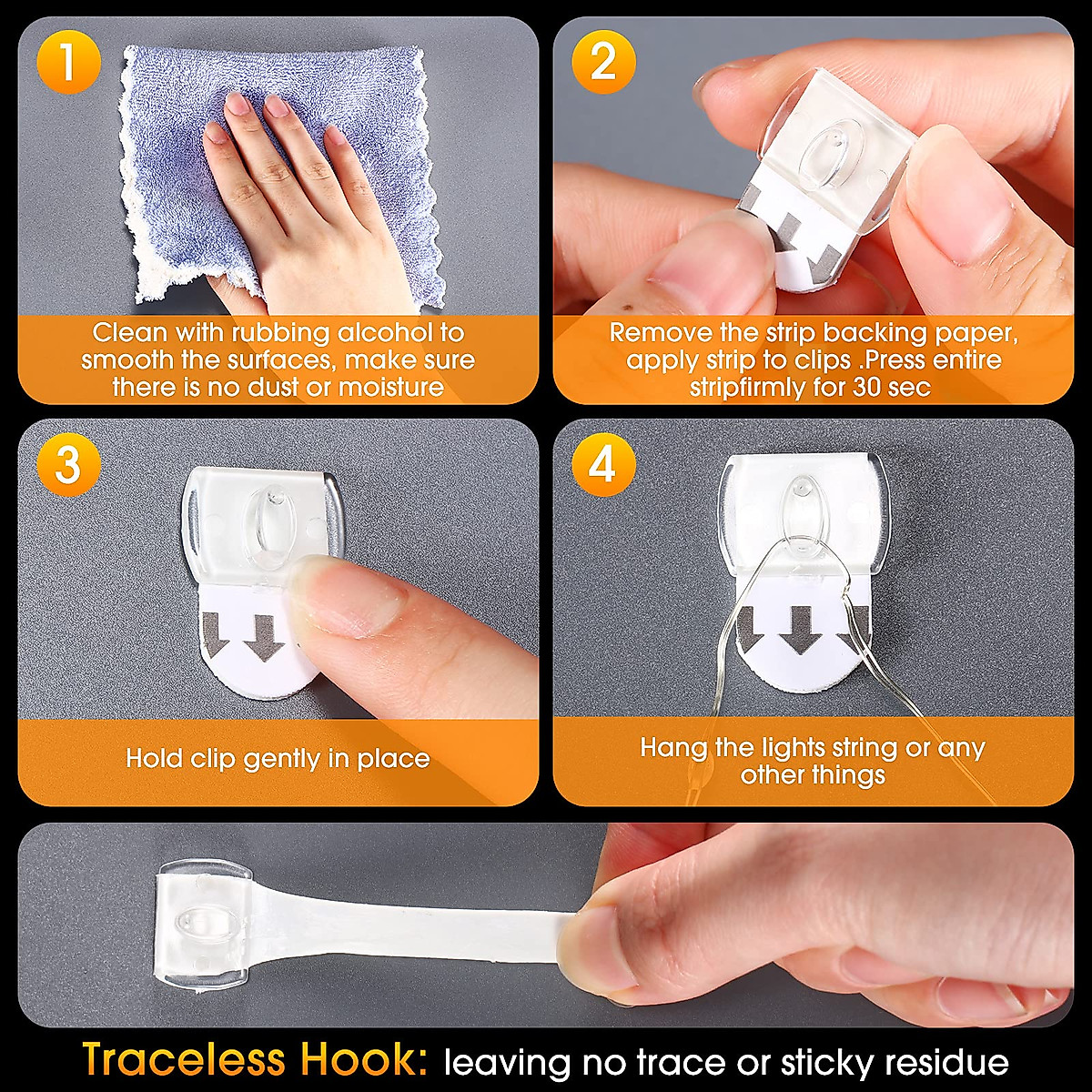 1

Clean with rubbing alcohol to smooth the surfaces, make sure there is no dust or moisture

2

Remove the strip backing paper, apply strip to clips .Press entire stripfirmly for 30 sec

3

Hold clip gently in place

4

Hang the lights string or any other things

Traceless Hook: leaving no trace or sticky residue