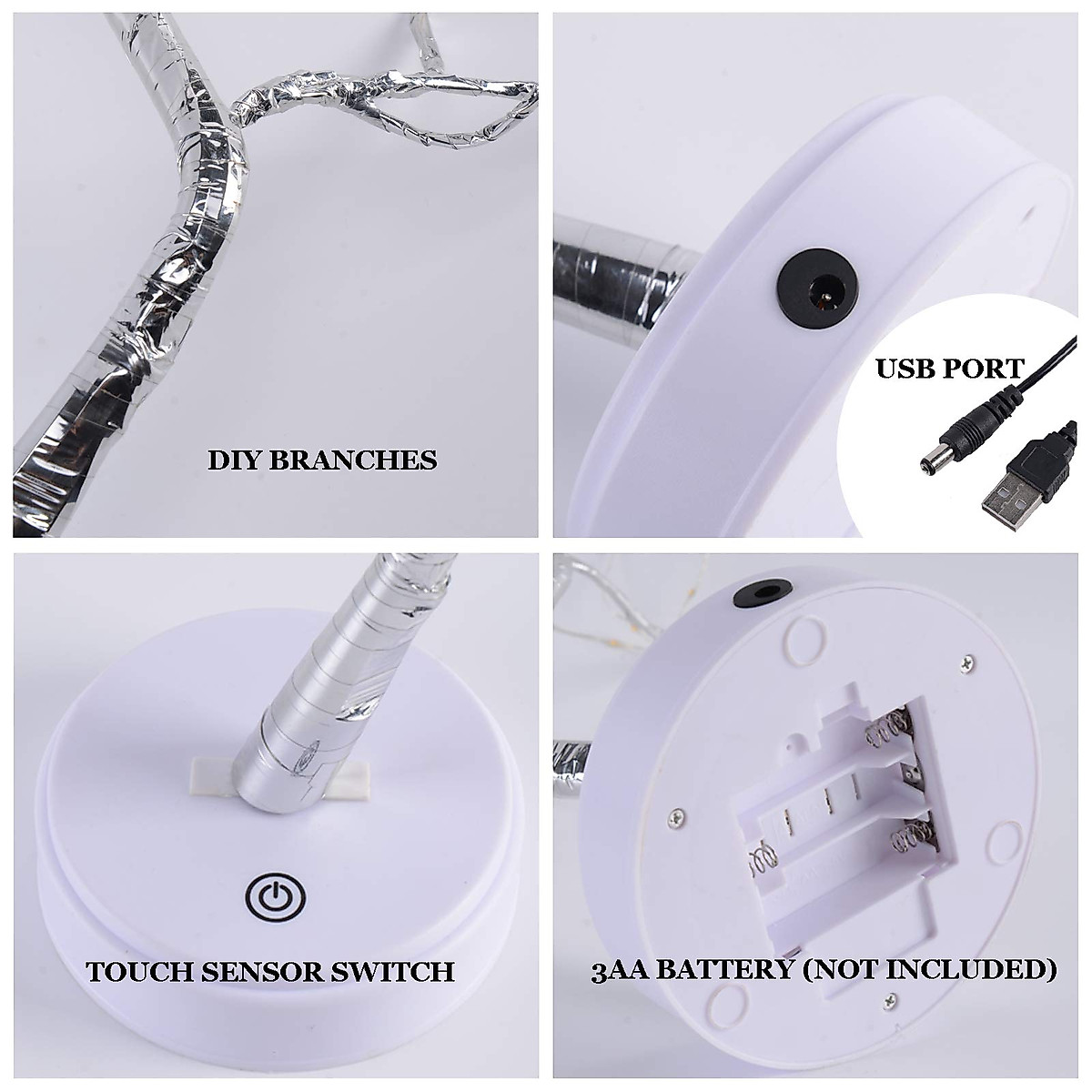 DIY BRANCHES

USB PORT

TOUCH SENSOR SWITCH

3AA BATTERY (NOT INCLUDED)