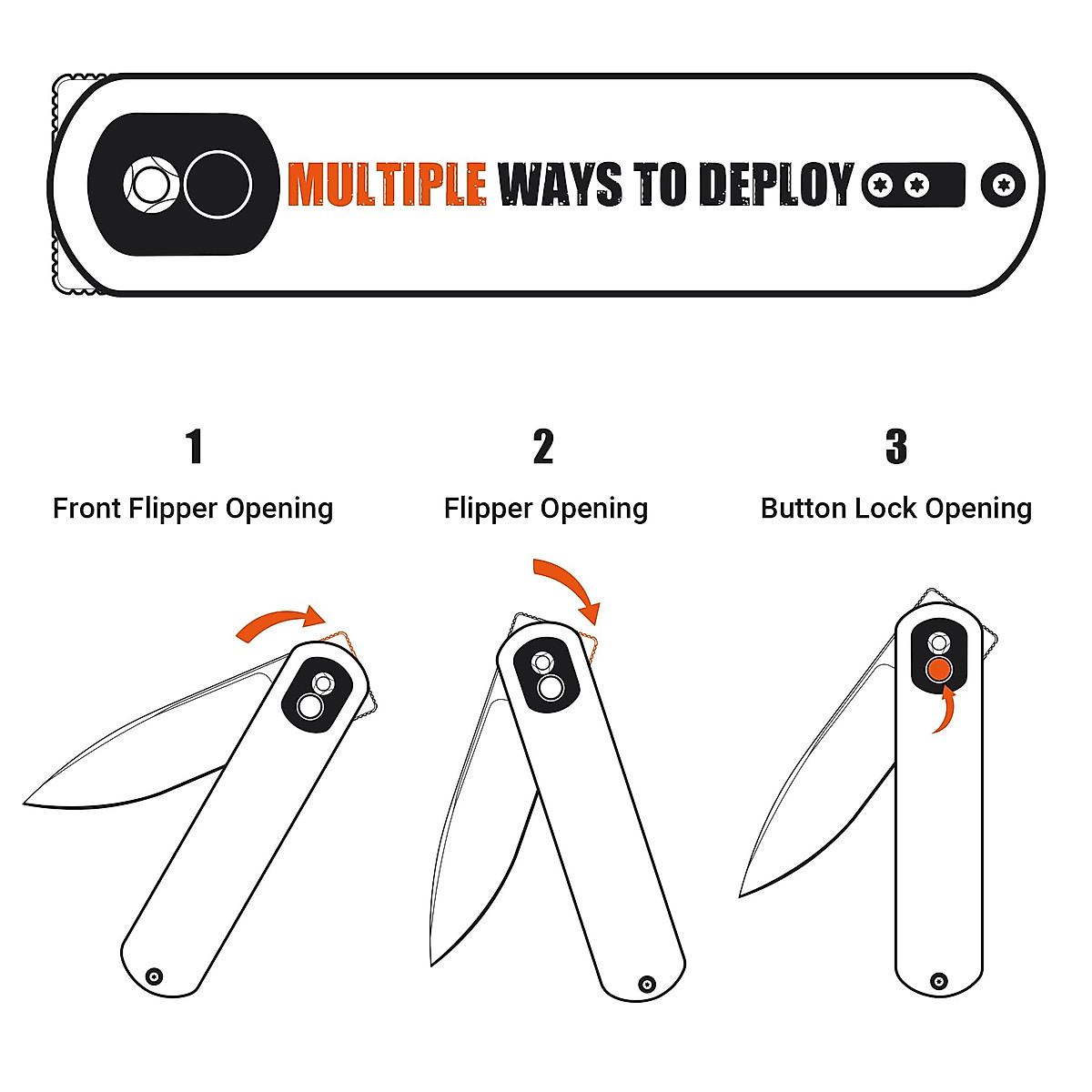 MULTIPLE WAYS TO DEPLOY

1
Front Flipper Opening

2
Flipper Opening

3
Button Lock Opening