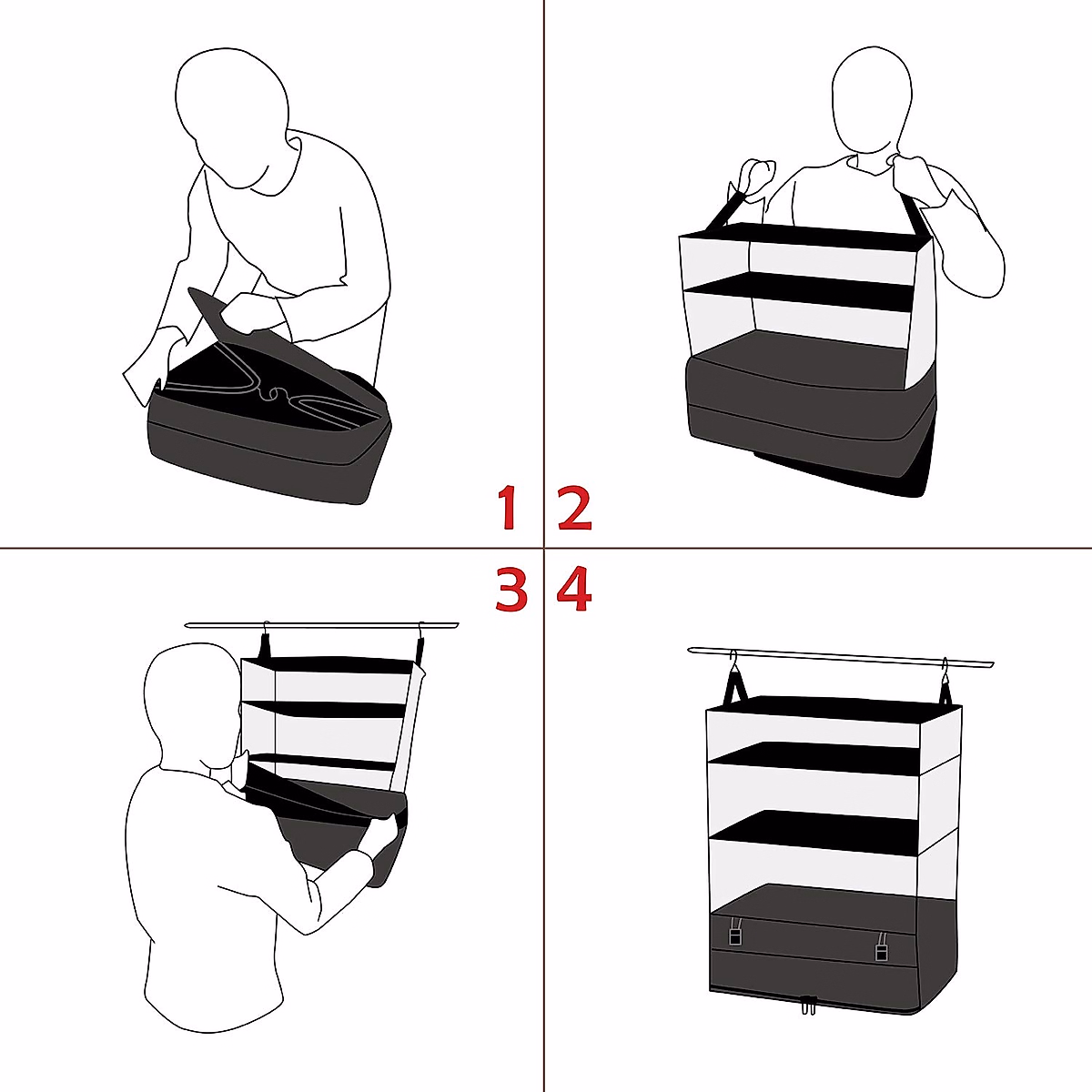 1 2
3 4