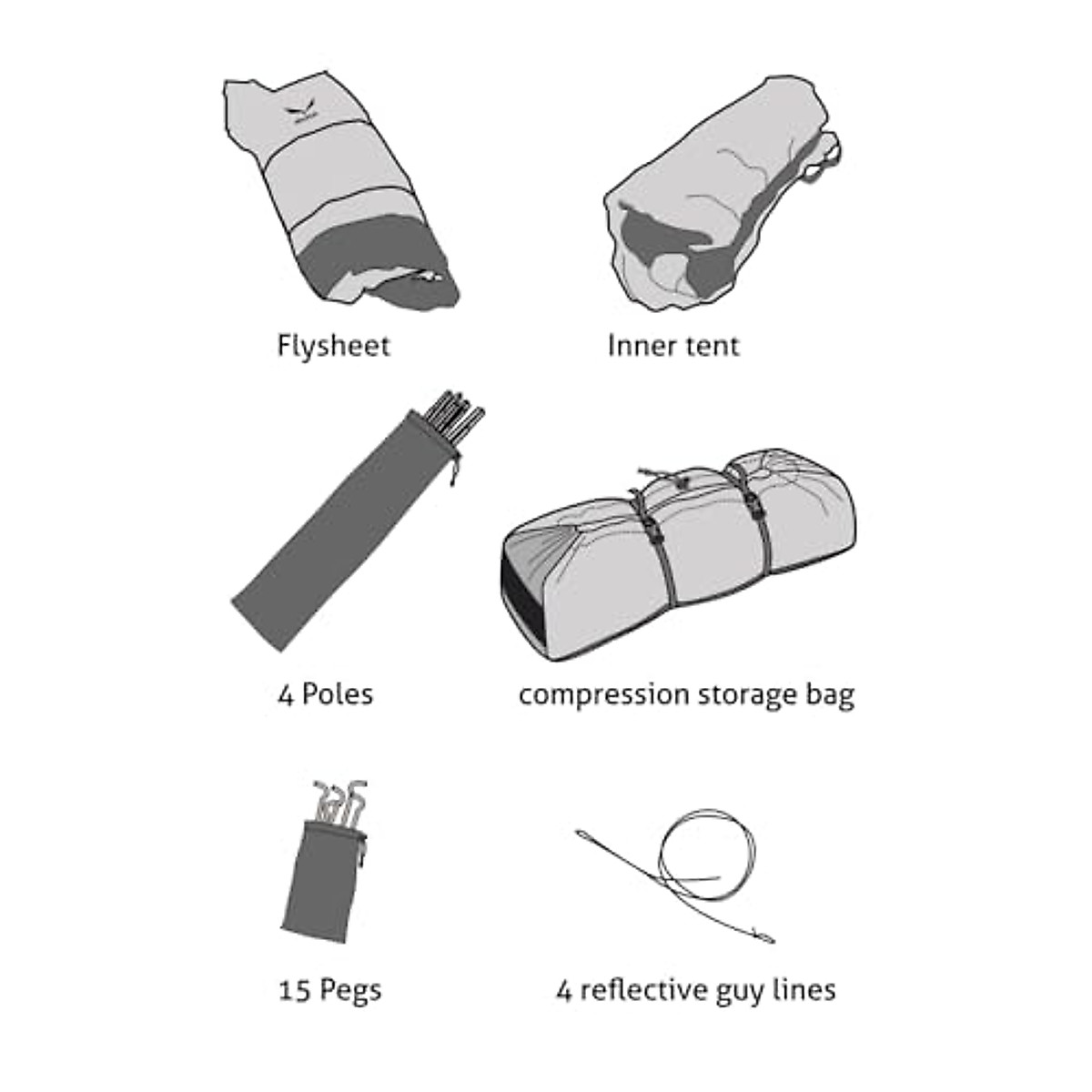 Flysheet

Inner tent

4 Poles

compression storage bag

15 Pegs

4 reflective guy lines