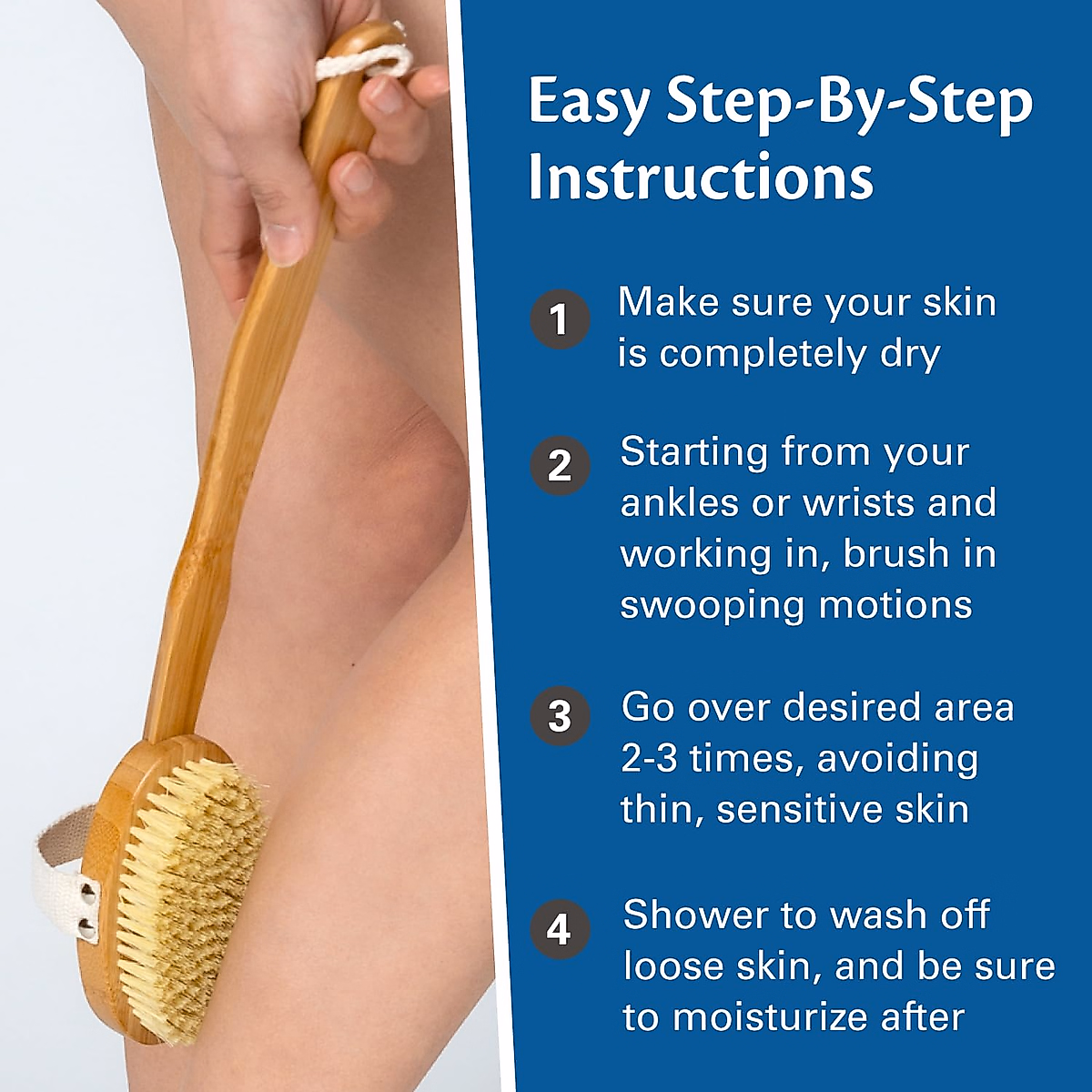 Easy Step-By-Step Instructions

1 Make sure your skin is completely dry

2 Starting from your ankles or wrists and working in, brush in swooping motions

3 Go over desired area 2-3 times, avoiding thin, sensitive skin

4 Shower to wash off loose skin, and be sure to moisturize after