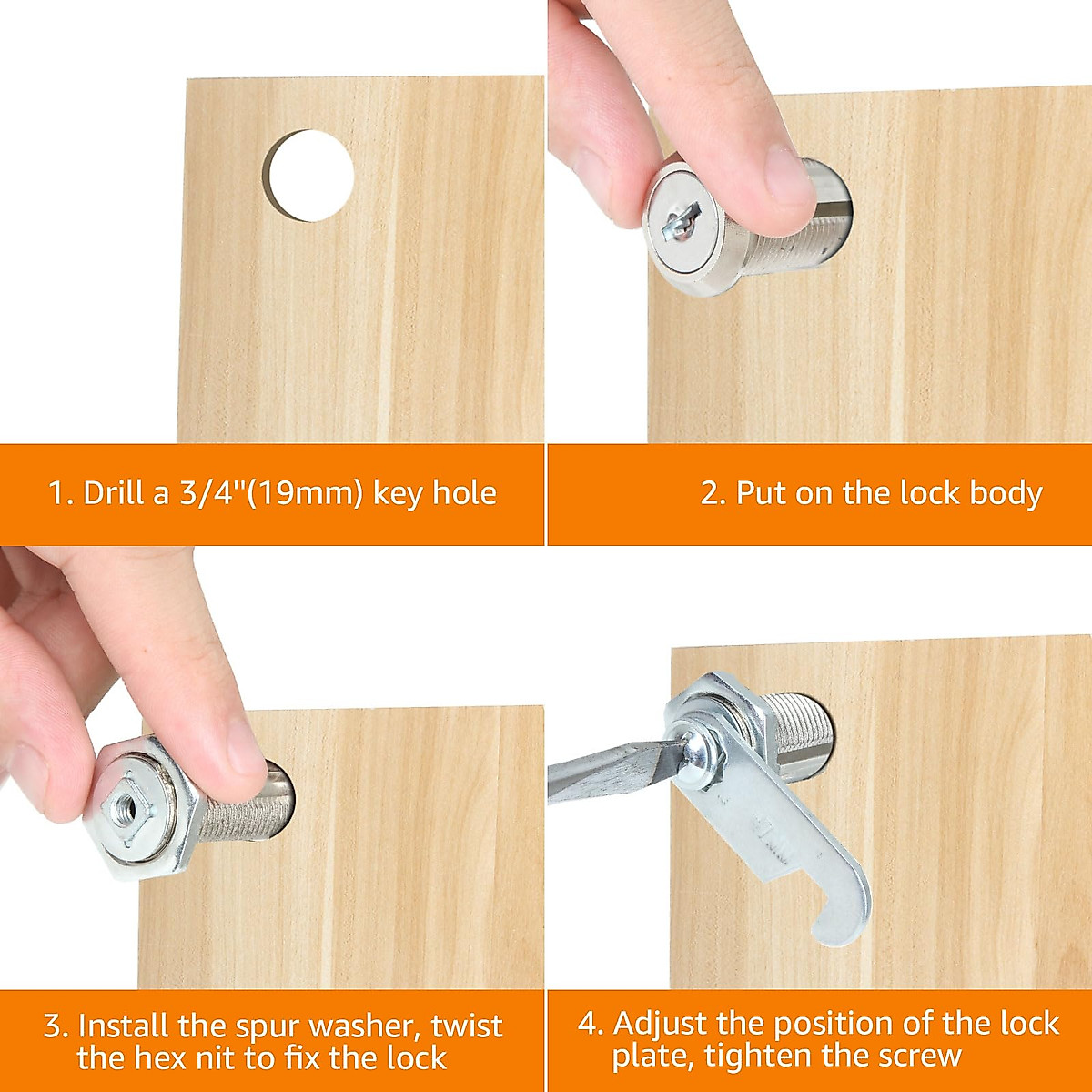 1. Drill a 3/4''(19mm) key hole

2. Put on the lock body

3. Install the spur washer, twist the hex nit to fix the lock

4. Adjust the position of the lock plate, tighten the screw