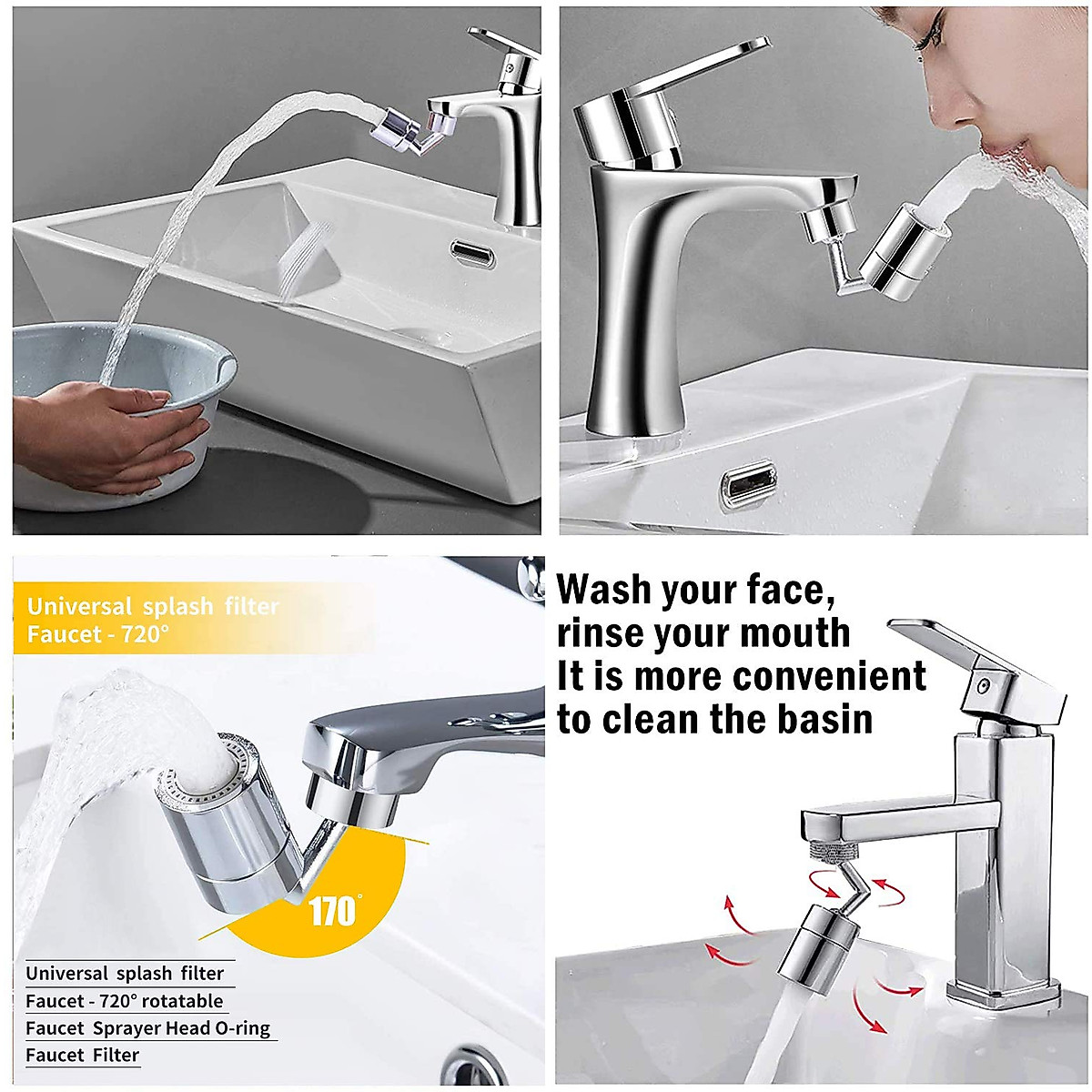 Universal splash filter
Faucet - 720°

170°

Universal splash filter
Faucet - 720° rotatable
Faucet Sprayer Head O-ring
Faucet Filter

Wash your face,
rinse your mouth
It is more convenient
to clean the basin