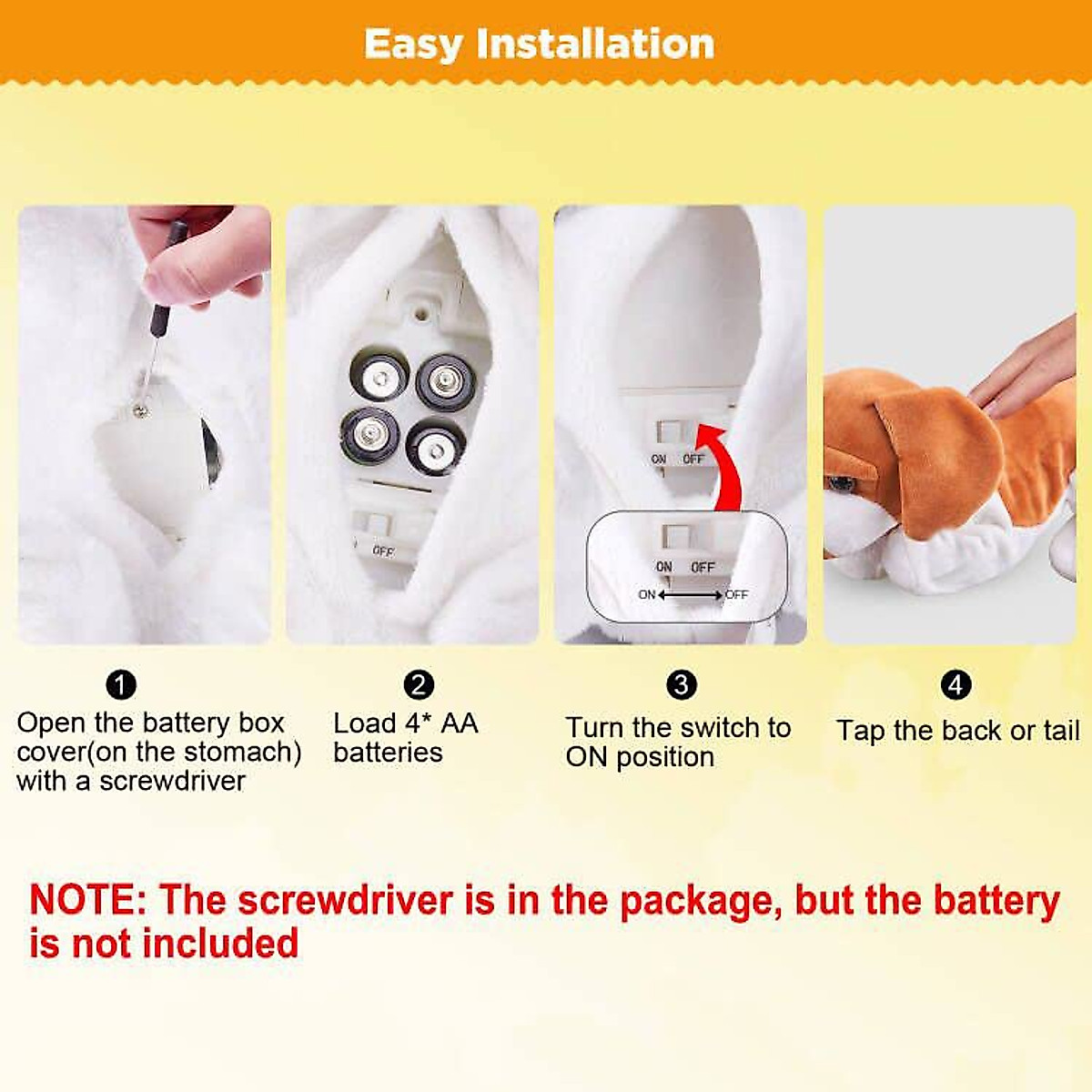 Easy Installation

OFF

ON OFF

ON OFF

ON OFF

❶
Open the battery box cover(on the stomach) with a screwdriver

❷
Load 4* AA batteries

❸
Turn the switch to ON position

❹
Tap the back or tail

NOTE: The screwdriver is in the package, but the battery is not included