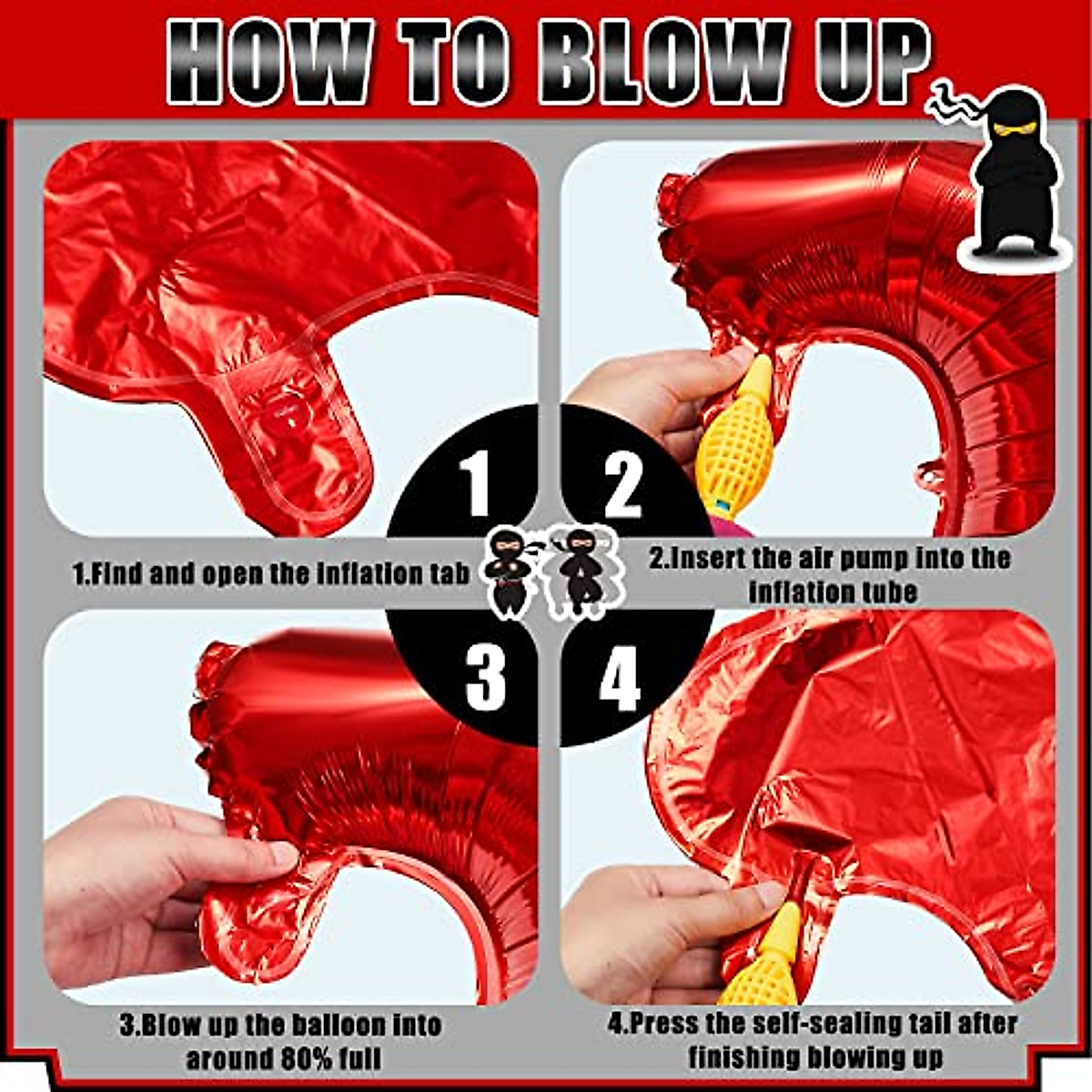 HOW TO BLOW UP

1

2

1.Find and open the inflation tab

2.Insert the air pump into the inflation tube

3

4

3.Blow up the balloon into around 80% full

4.Press the self-sealing tail after finishing blowing up