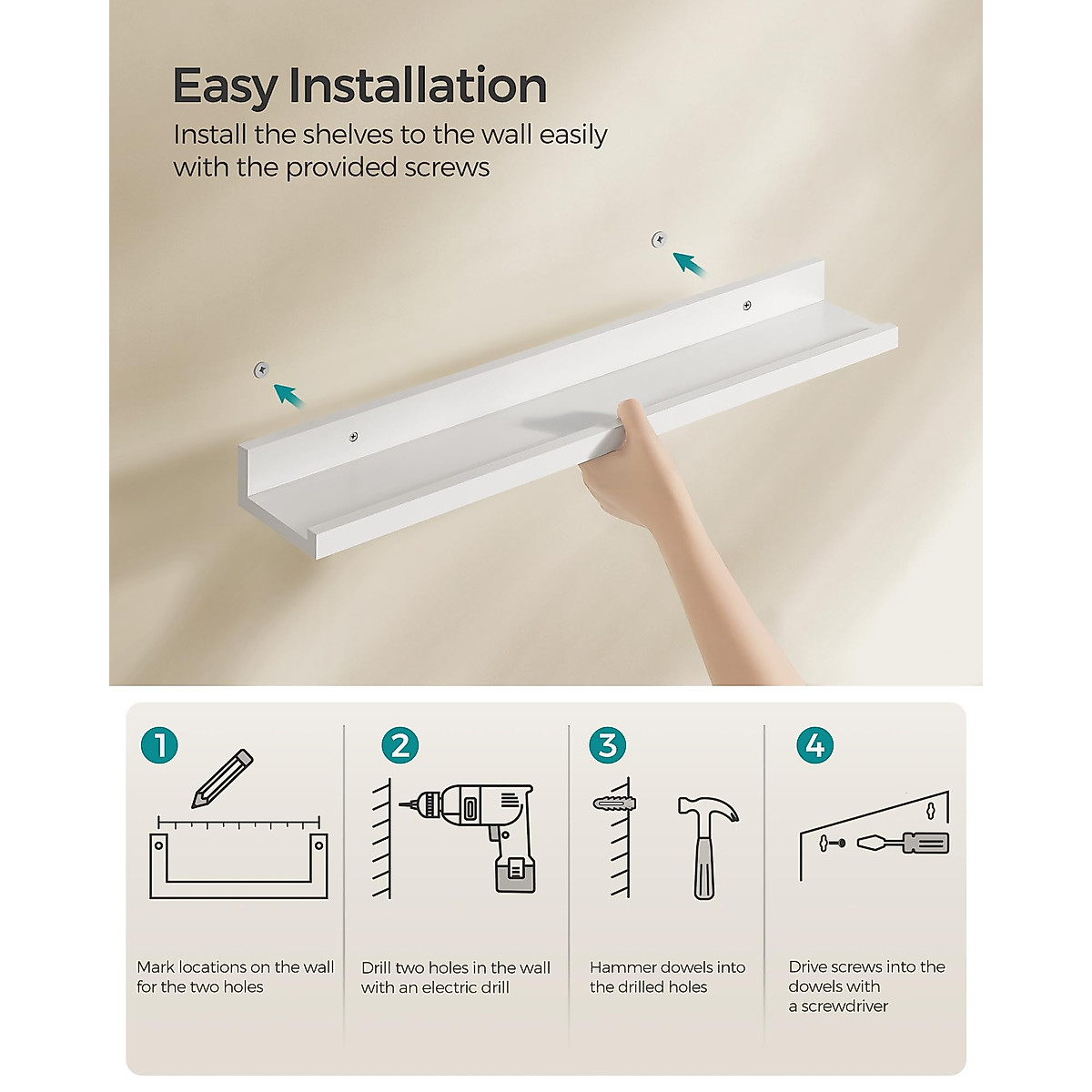 Easy Installation

Install the shelves to the wall easily with the provided screws

1

Mark locations on the wall for the two holes

2

Drill two holes in the wall with an electric drill

3

Hammer dowels into the drilled holes

4

Drive screws into the dowels with a screwdriver