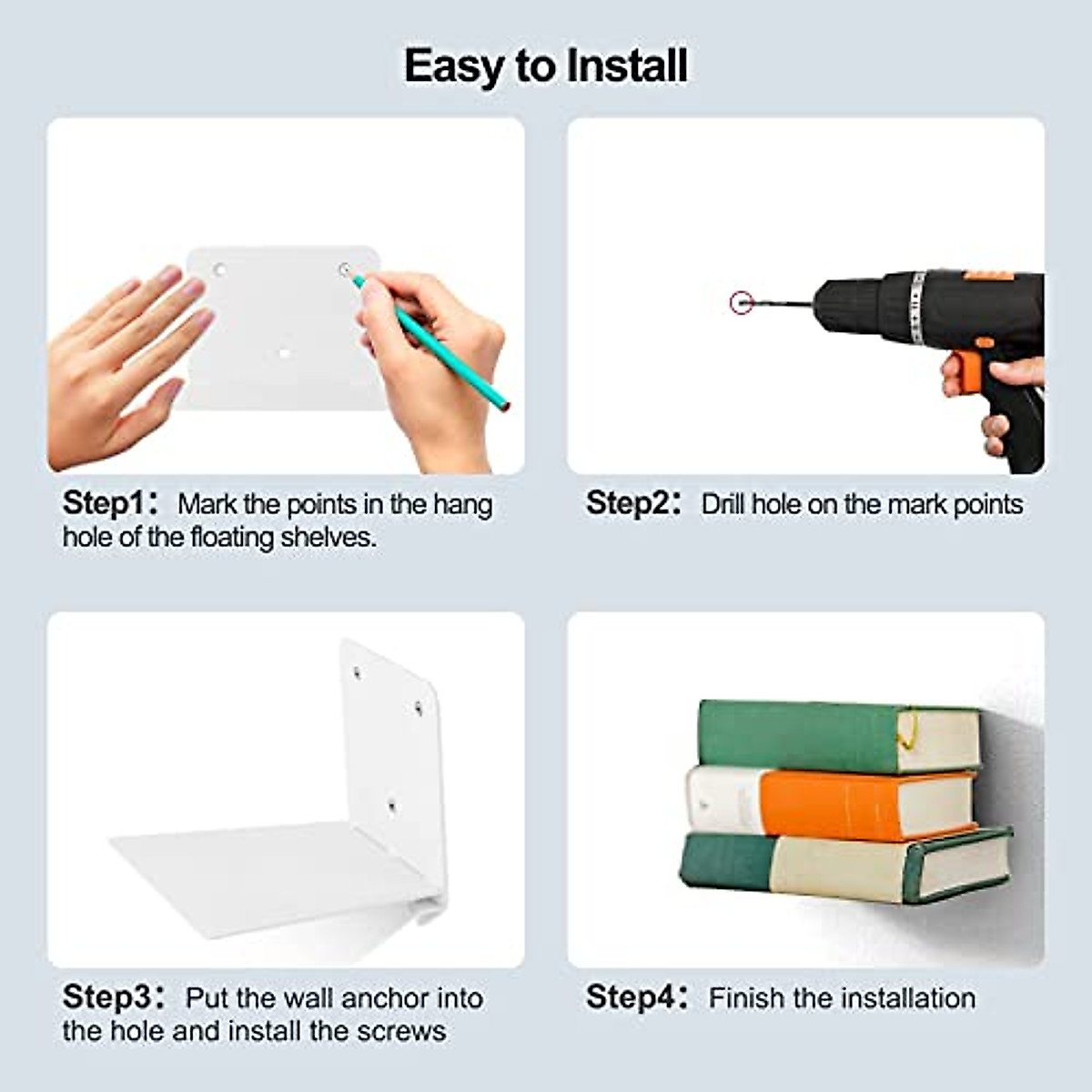 Easy to Install

Step1: Mark the points in the hang hole of the floating shelves.

Step2: Drill hole on the mark points

Step3: Put the wall anchor into the hole and install the screws

Step4: Finish the installation