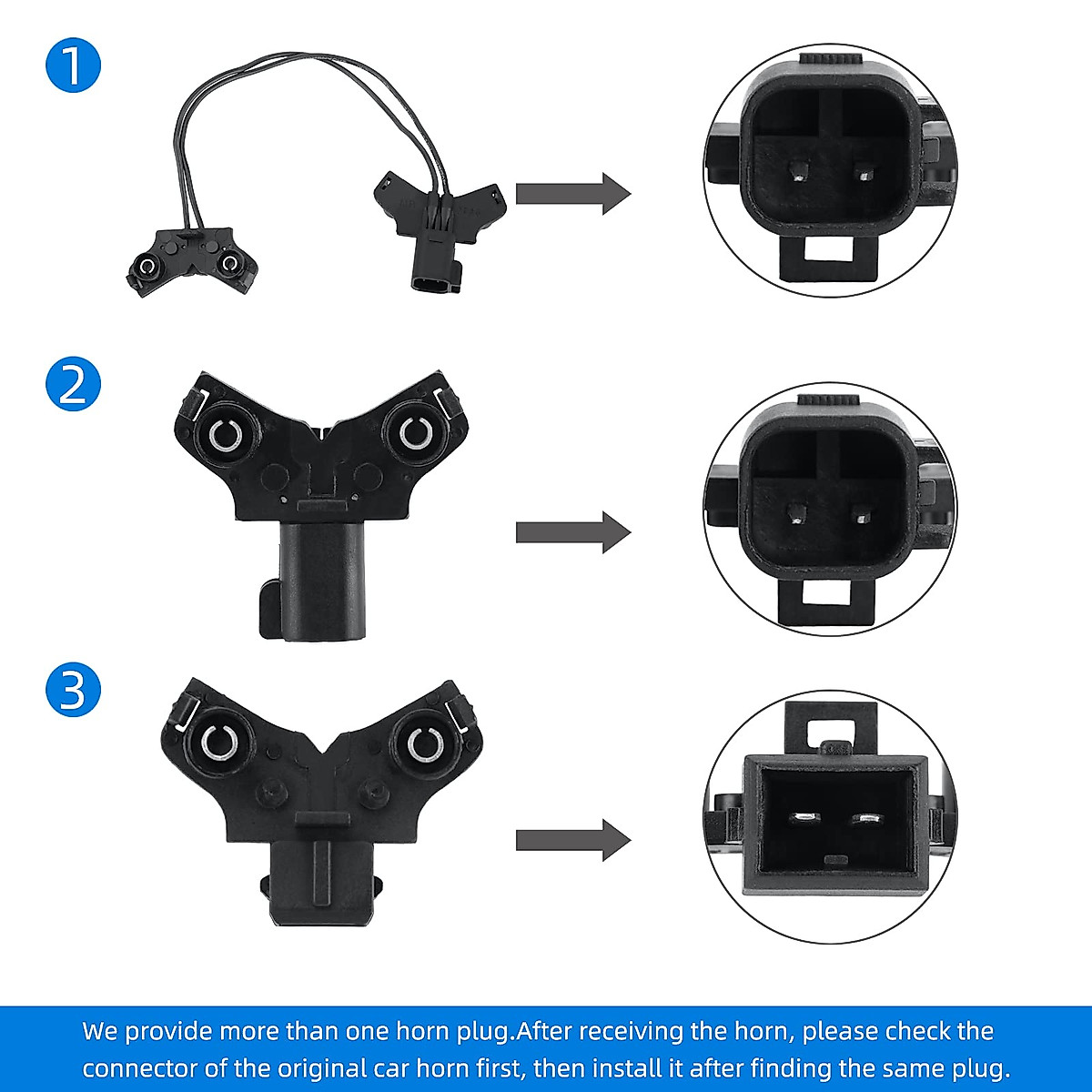 1

2

3

We provide more than one horn plug.After receiving the horn, please check the connector of the original car horn first, then install it after finding the same plug.