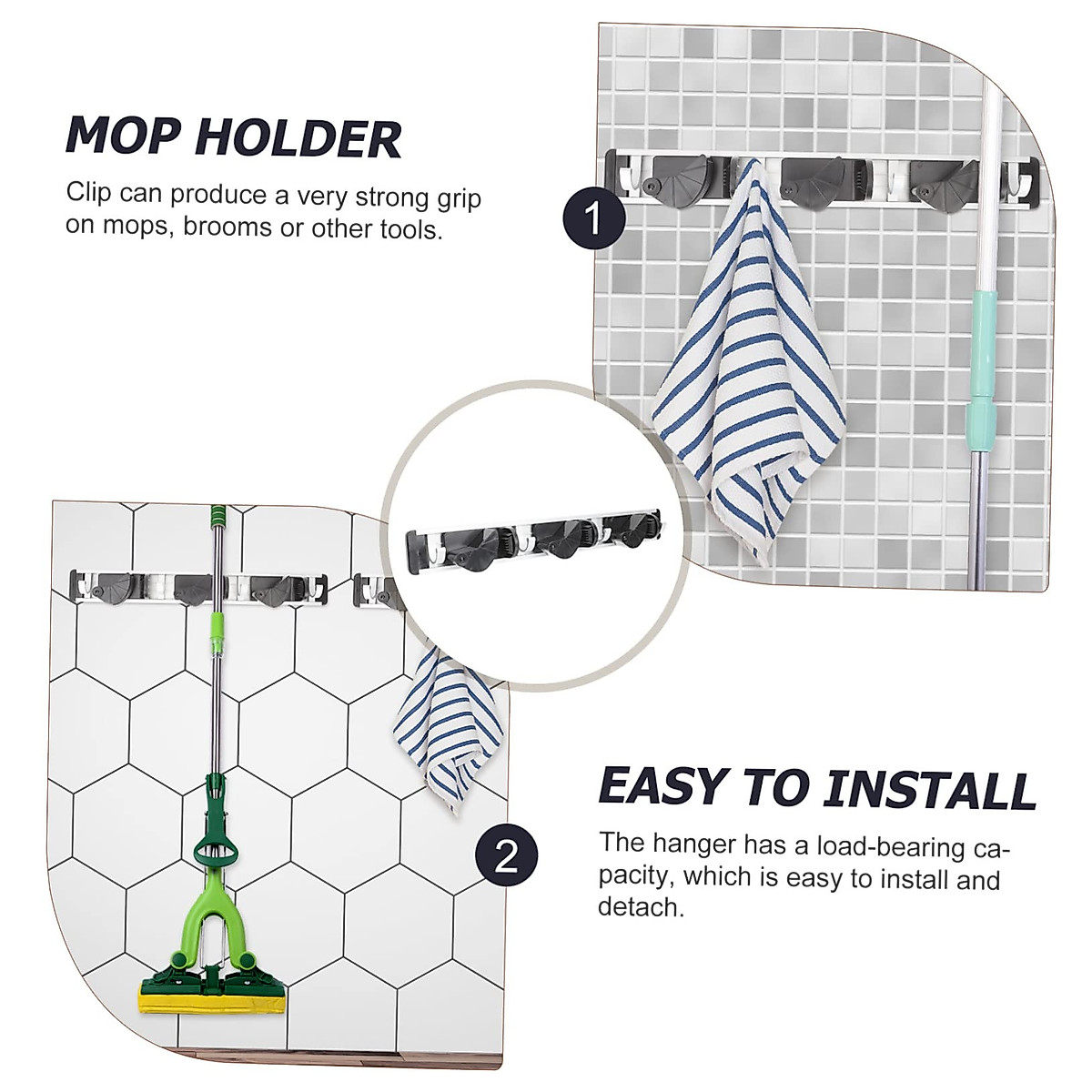 MOP HOLDER

Clip can produce a very strong grip on mops, brooms or other tools.

1

2

EASY TO INSTALL

The hanger has a load-bearing capacity, which is easy to install and detach.