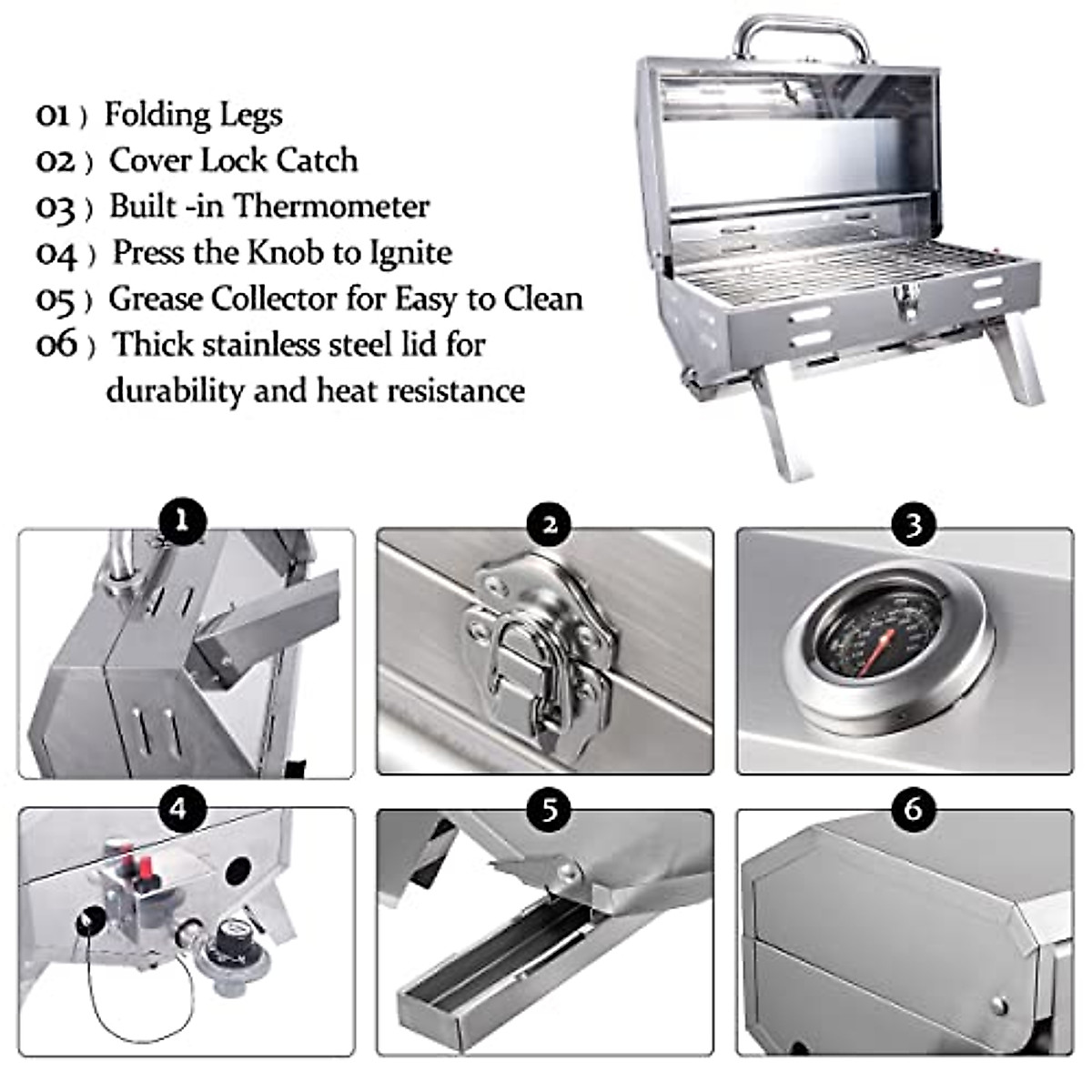 01 ) Folding Legs
02 ) Cover Lock Catch
03 ) Built -in Thermometer
04 ) Press the Knob to Ignite
05 ) Grease Collector for Easy to Clean
06 ) Thick stainless steel lid for durability and heat resistance

1

2

3

4

5

6