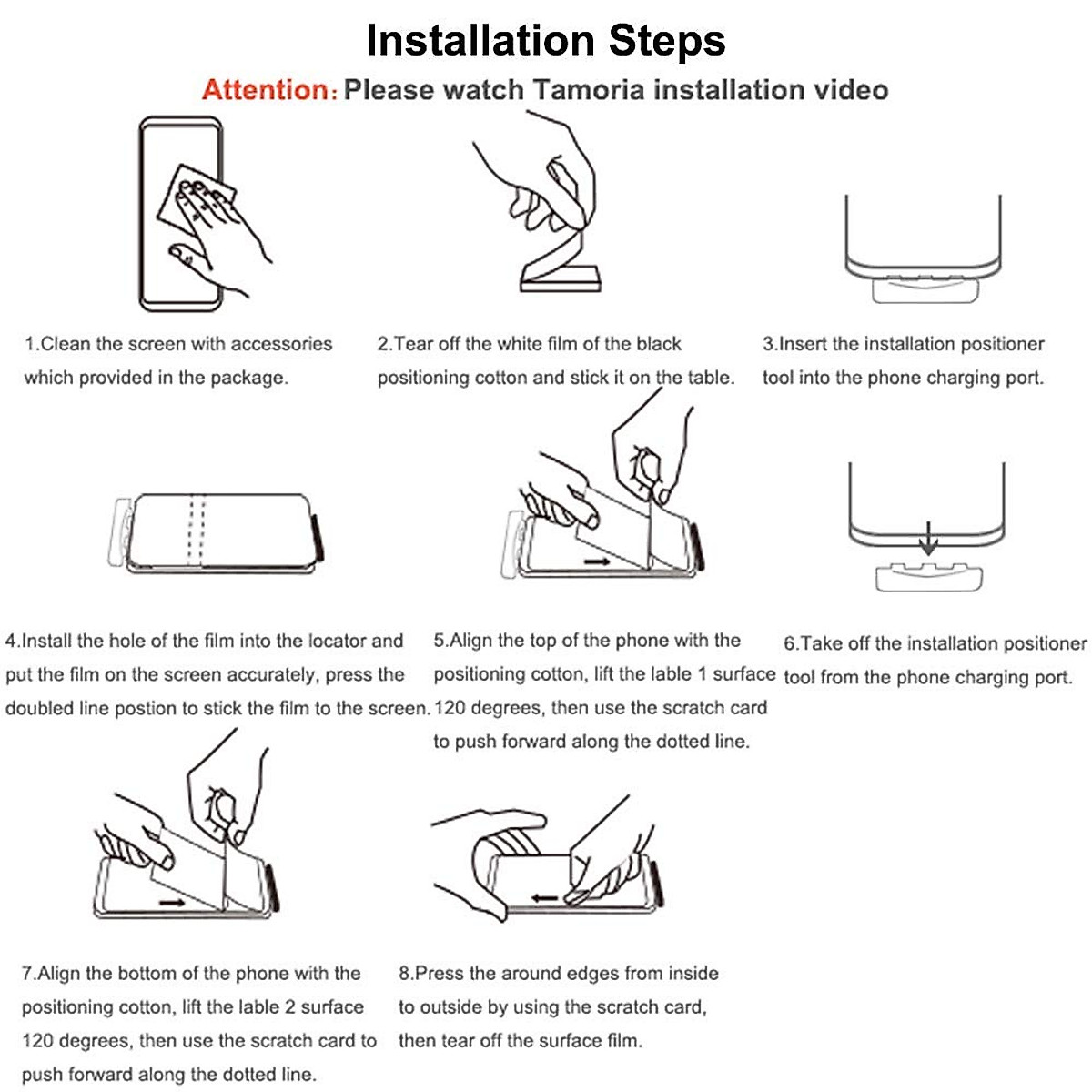 Installation Steps

Attention: Please watch Tamoria installation video

1.Clean the screen with accessories which provided in the package.

2.Tear off the white film of the black positioning cotton and stick it on the table.

3.Insert the installation positioner tool into the phone charging port.

4.Install the hole of the film into the locator and put the film on the screen accurately, press the doubled line postion to stick the film to the screen.

5.Align the top of the phone with the positioning cotton, lift the lable 1 surface 120 degrees, then use the scratch card to push forward along the dotted line.

6.Take off the installation positioner tool from the phone charging port.

7.Align the bottom of the phone with the positioning cotton, lift the lable 2 surface 120 degrees, then use the scratch card to push forward along the dotted line.

8.Press the around edges from inside to outside by using the scratch card, then tear off the surface film.