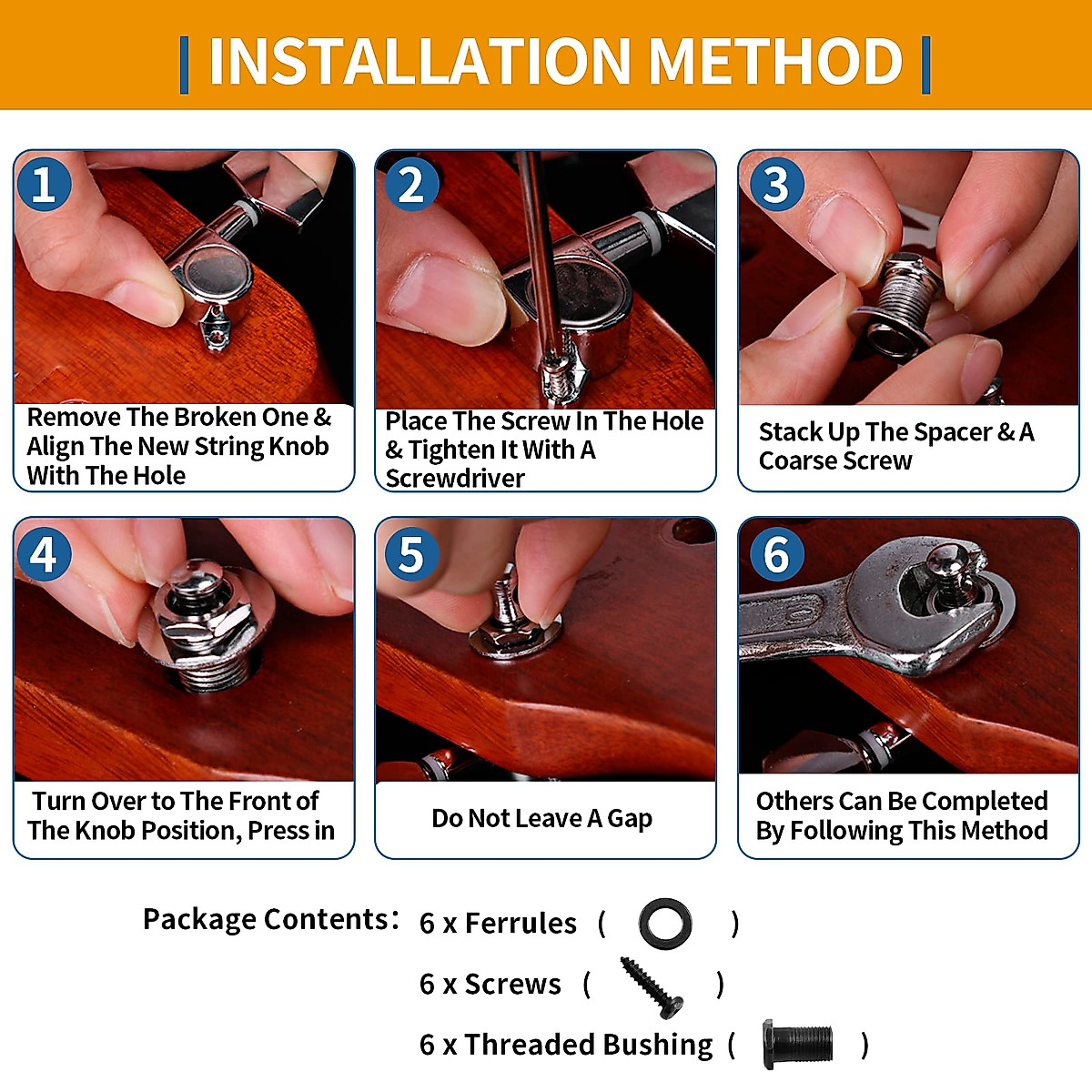 | INSTALLATION METHOD |

1
Remove The Broken One & Align The New String Knob With The Hole

2
Place The Screw In The Hole & Tighten It With A Screwdriver

3
Stack Up The Spacer & A Coarse Screw

4
Turn Over to The Front of The Knob Position, Press in

5
Do Not Leave A Gap

6
Others Can Be Completed By Following This Method

Package Contents: 6 x Ferrules ( )
6 x Screws ( )
6 x Threaded Bushing ( )