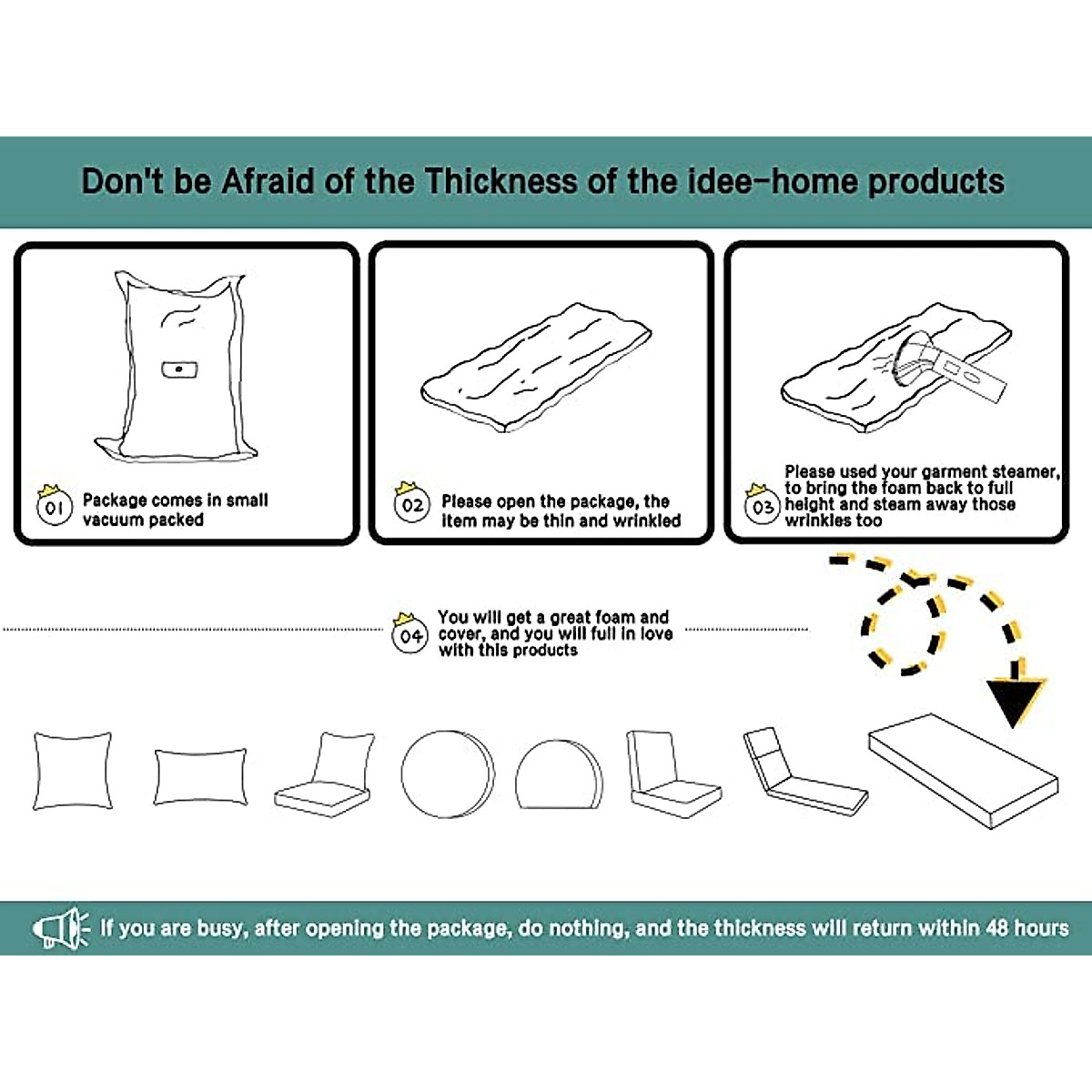 Don't be Afraid of the Thickness of the idee-home products

01 Package comes in small vacuum packed

02 Please open the package, the item may be thin and wrinkled

03 Please used your garment steamer, to bring the foam back to full height and steam away those wrinkles too

04 You will get a great foam and cover, and you will full in love with this products

If you are busy, after opening the package, do nothing, and the thickness will return within 48 hours