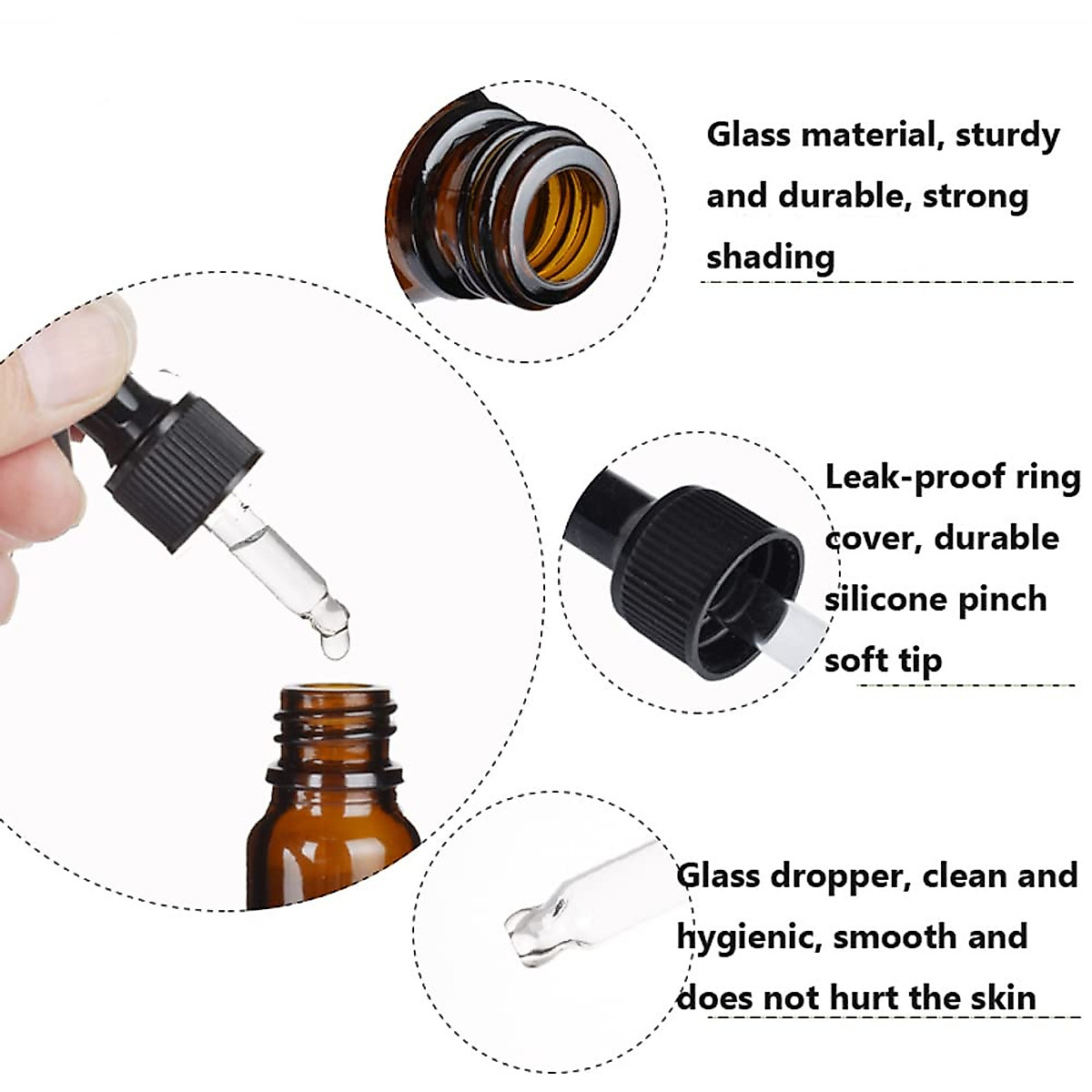 Glass material, sturdy and durable, strong shading

Leak-proof ring cover, durable silicone pinch soft tip

Glass dropper, clean and hygienic, smooth and does not hurt the skin