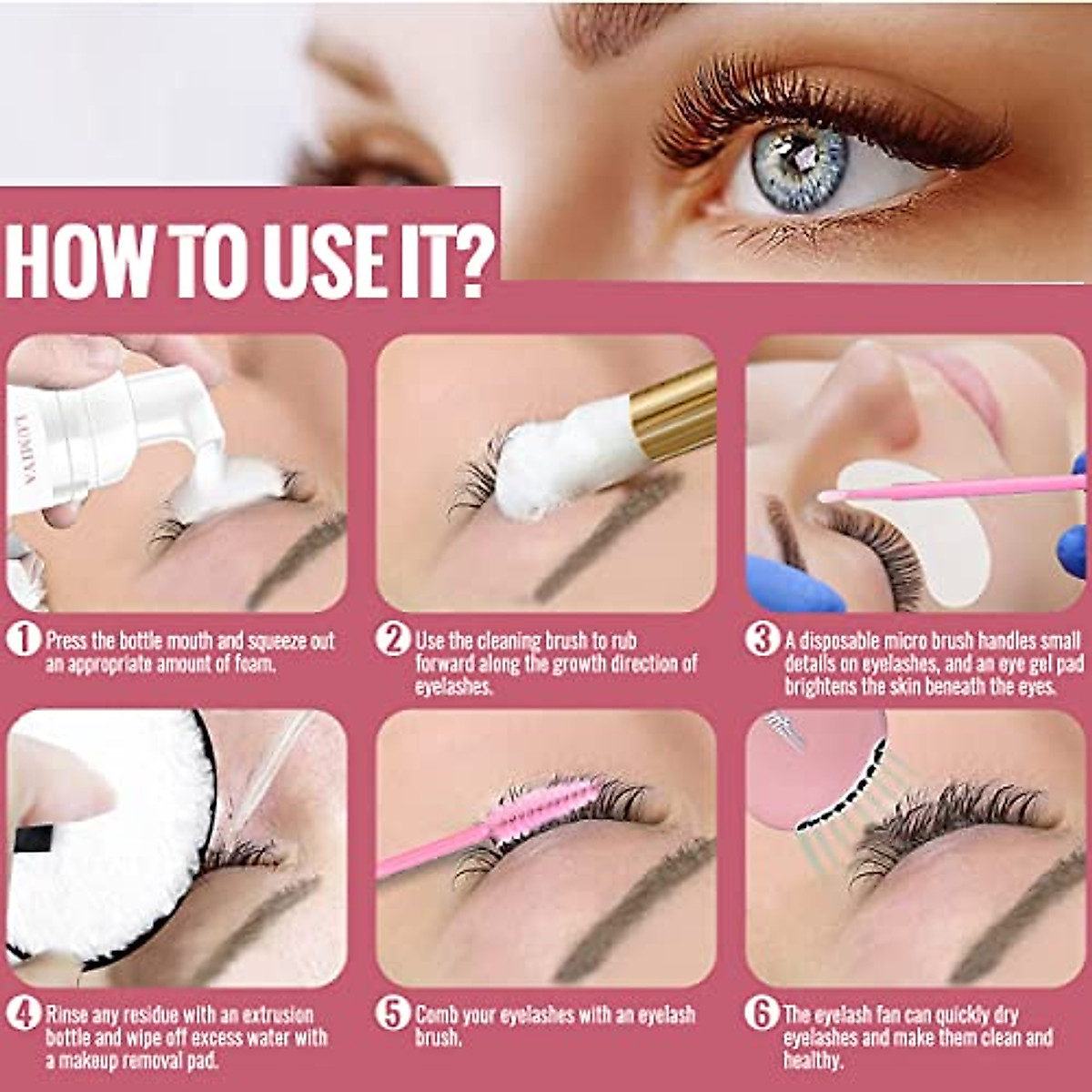 HOW TO USE IT?

LUMIYA

1 Press the bottle mouth and squeeze out an appropriate amount of foam.

2 Use the cleaning brush to rub forward along the growth direction of eyelashes.

3 A disposable micro brush handles small details on eyelashes, and an eye gel pad brightens the skin beneath the eyes.

4 Rinse any residue with an extrusion bottle and wipe off excess water with a makeup removal pad.

5 Comb your eyelashes with an eyelash brush.

6 The eyelash fan can quickly dry eyelashes and make them clean and healthy.