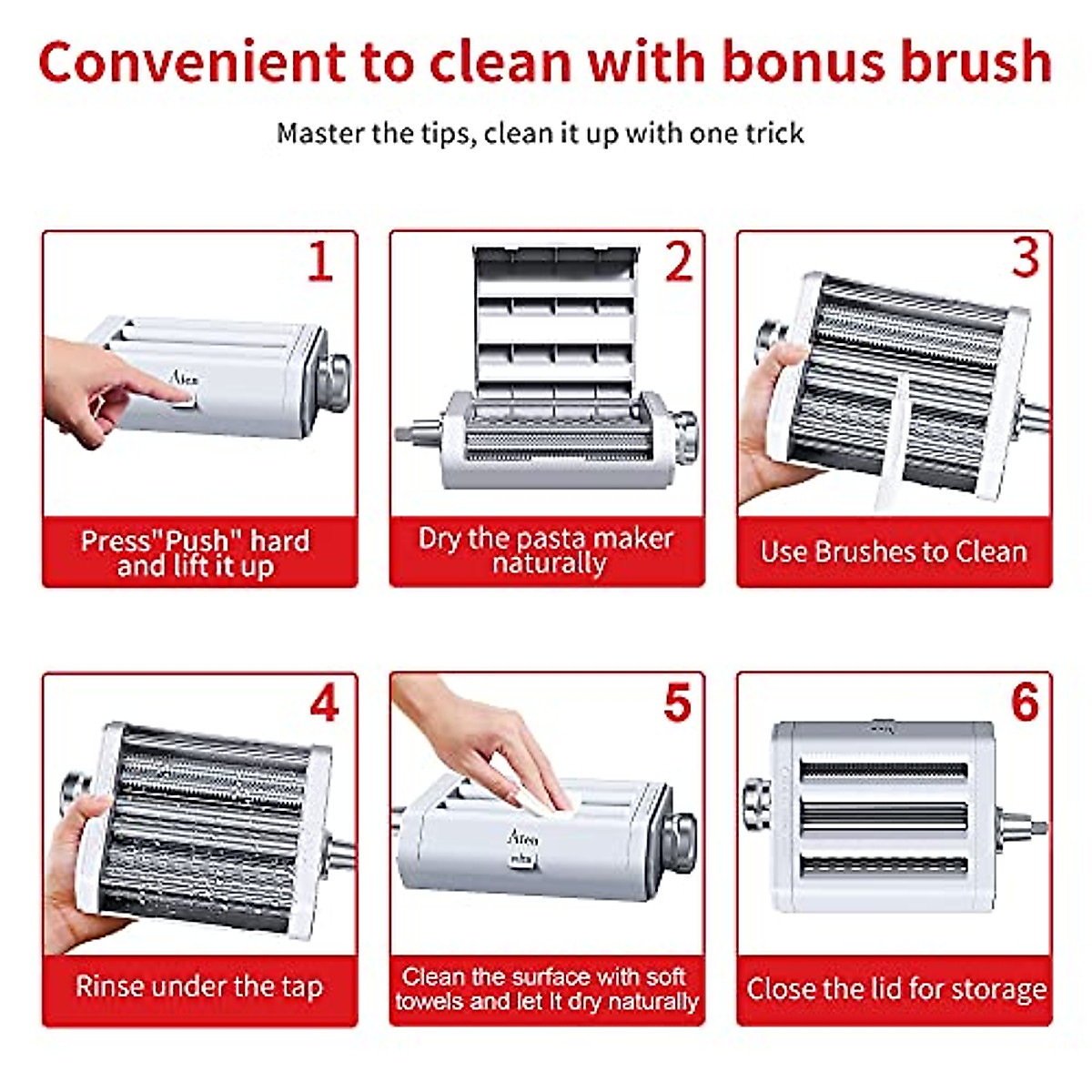 Convenient to clean with bonus brush

Master the tips, clean it up with one trick

1

Aten

Press"Push" hard and lift it up

2

Dry the pasta maker naturally

3

Use Brushes to Clean

4

Rinse under the tap

5

Aten

Clean the surface with soft towels and let it dry naturally

6

Close the lid for storage