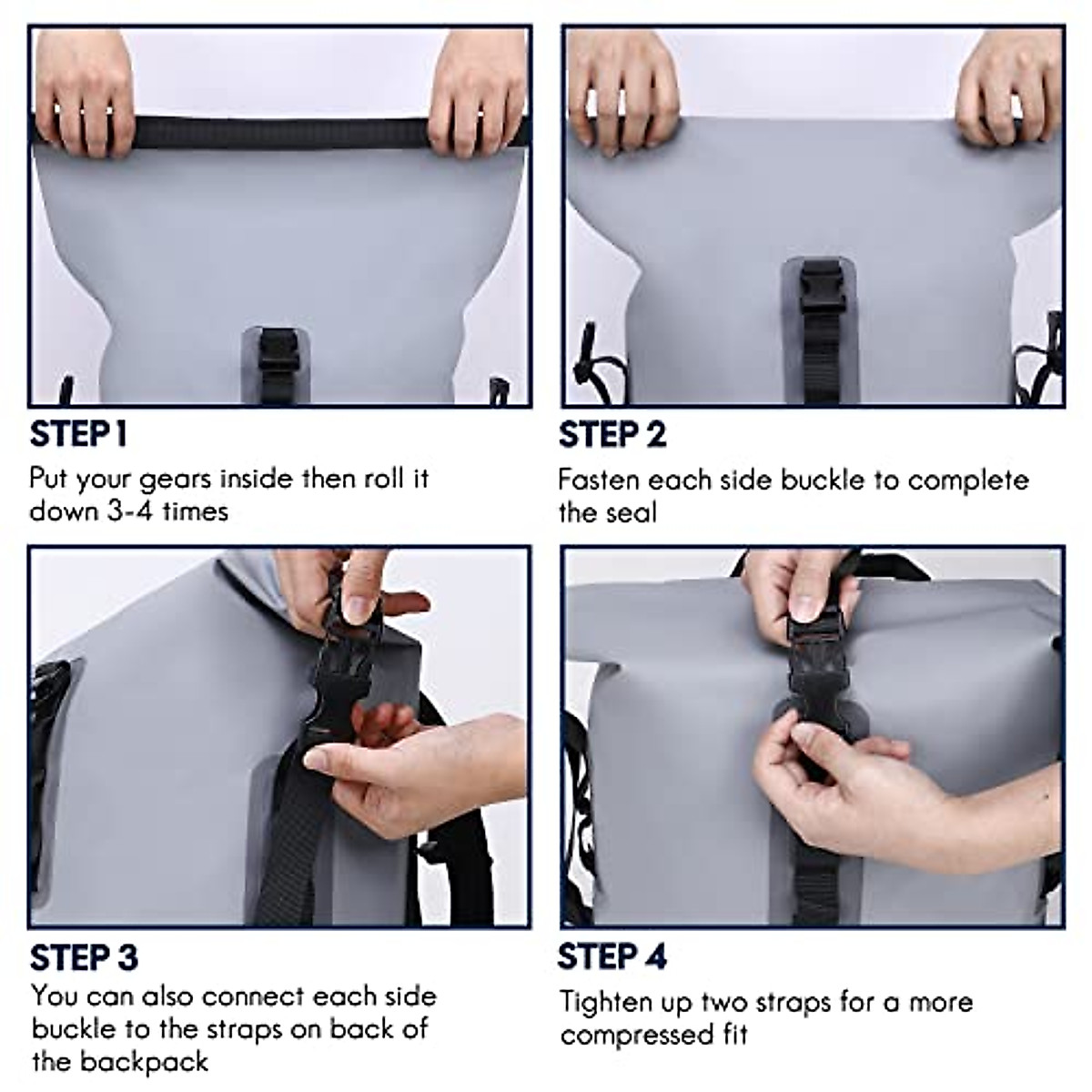 STEP 1
Put your gears inside then roll it down 3-4 times

STEP 2
Fasten each side buckle to complete the seal

STEP 3
You can also connect each side buckle to the straps on back of the backpack

STEP 4
Tighten up two straps for a more compressed fit