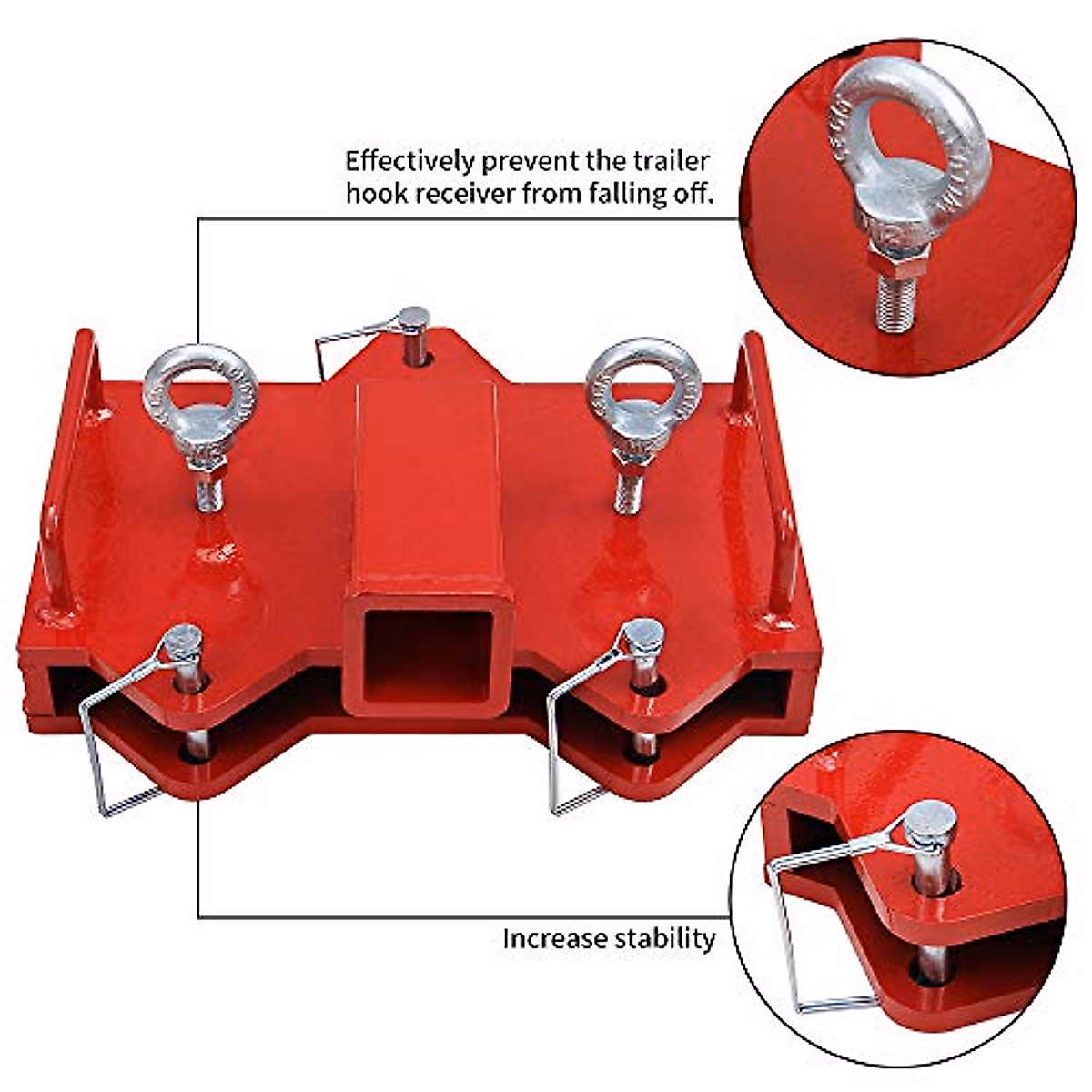 Effectively prevent the trailer hook receiver from falling off.

Increase stability