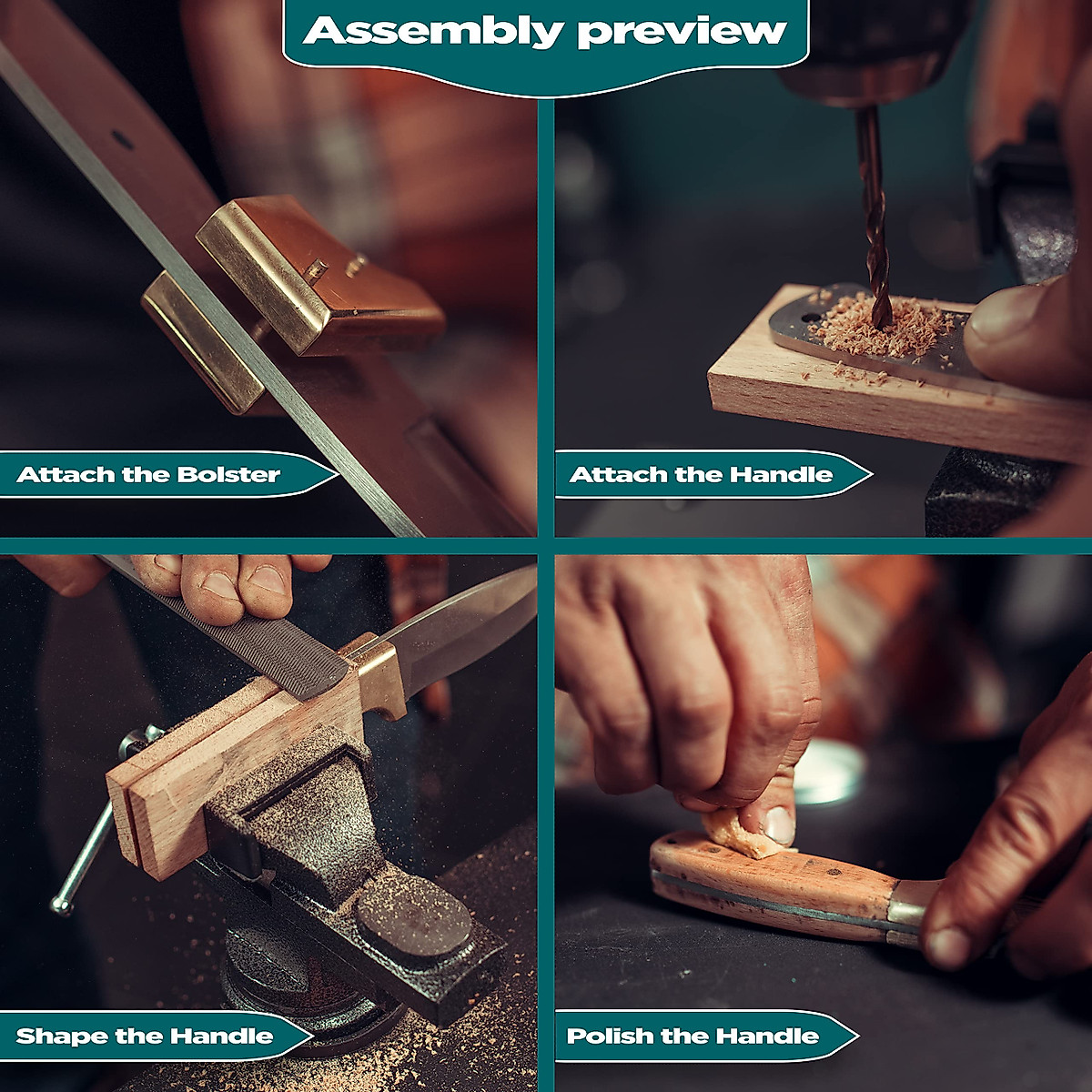 Assembly preview

Attach the Bolster

Attach the Handle

Shape the Handle

Polish the Handle