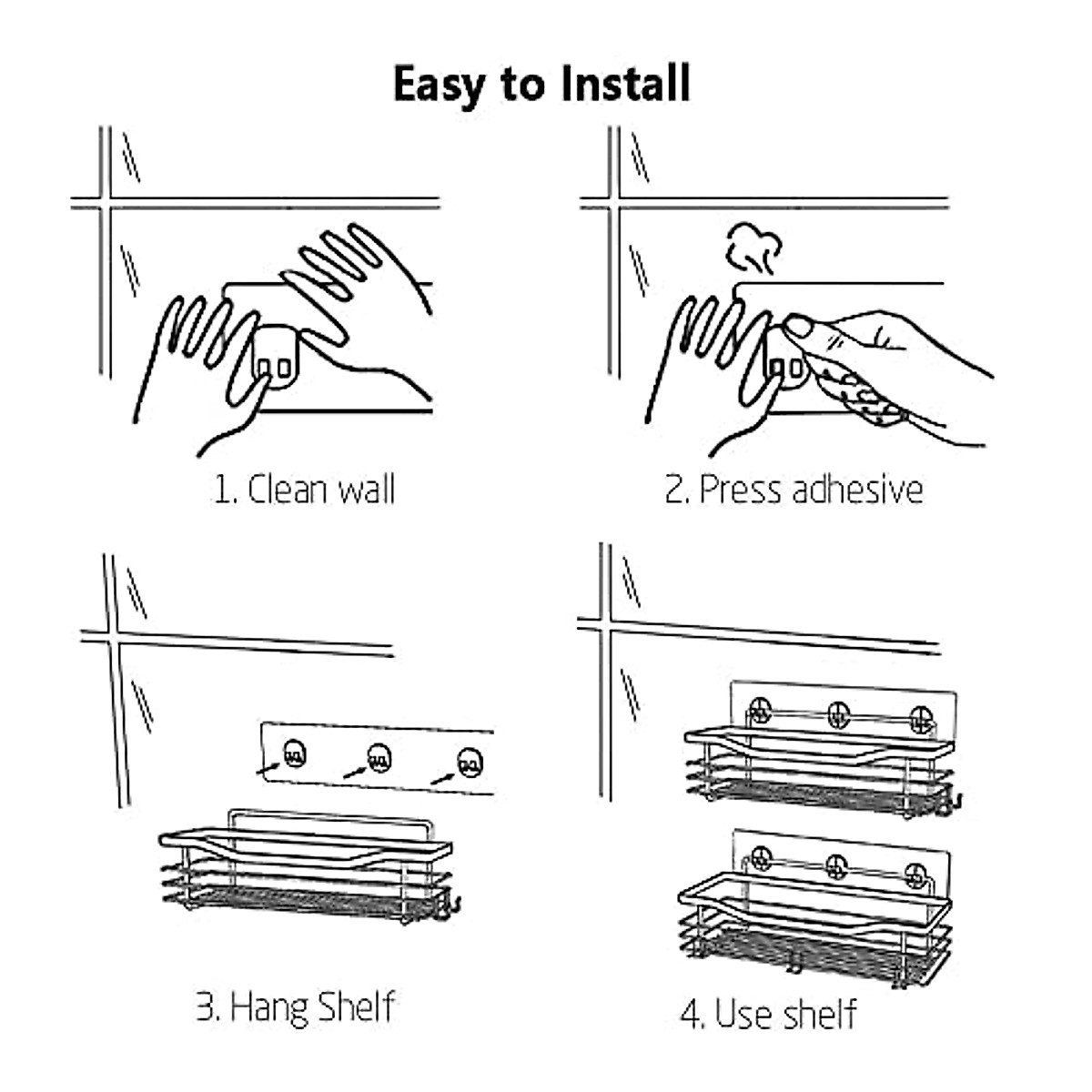 Easy to Install

1. Clean wall

2. Press adhesive

3. Hang Shelf

4. Use shelf