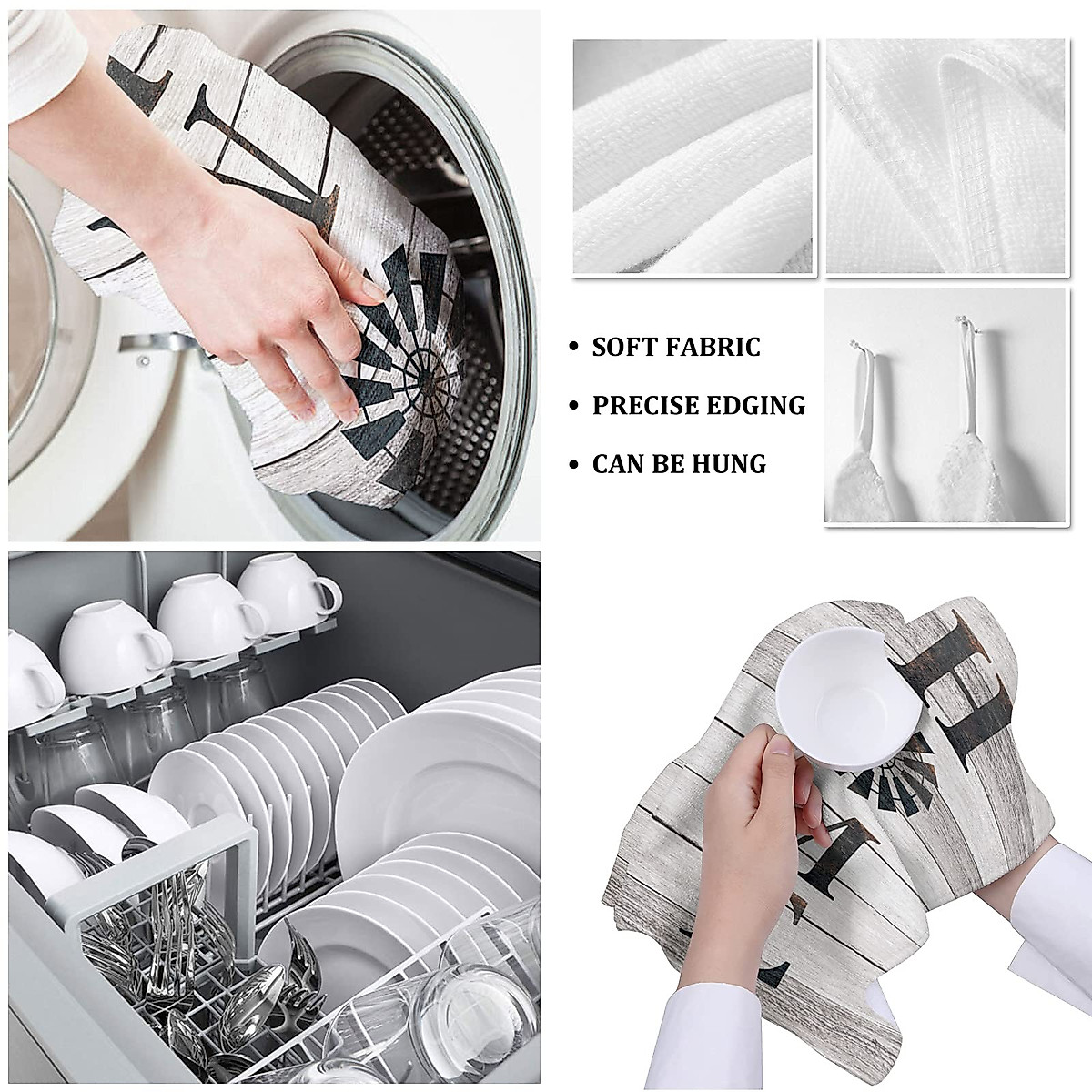 • SOFT FABRIC
• PRECISE EDGING
• CAN BE HUNG