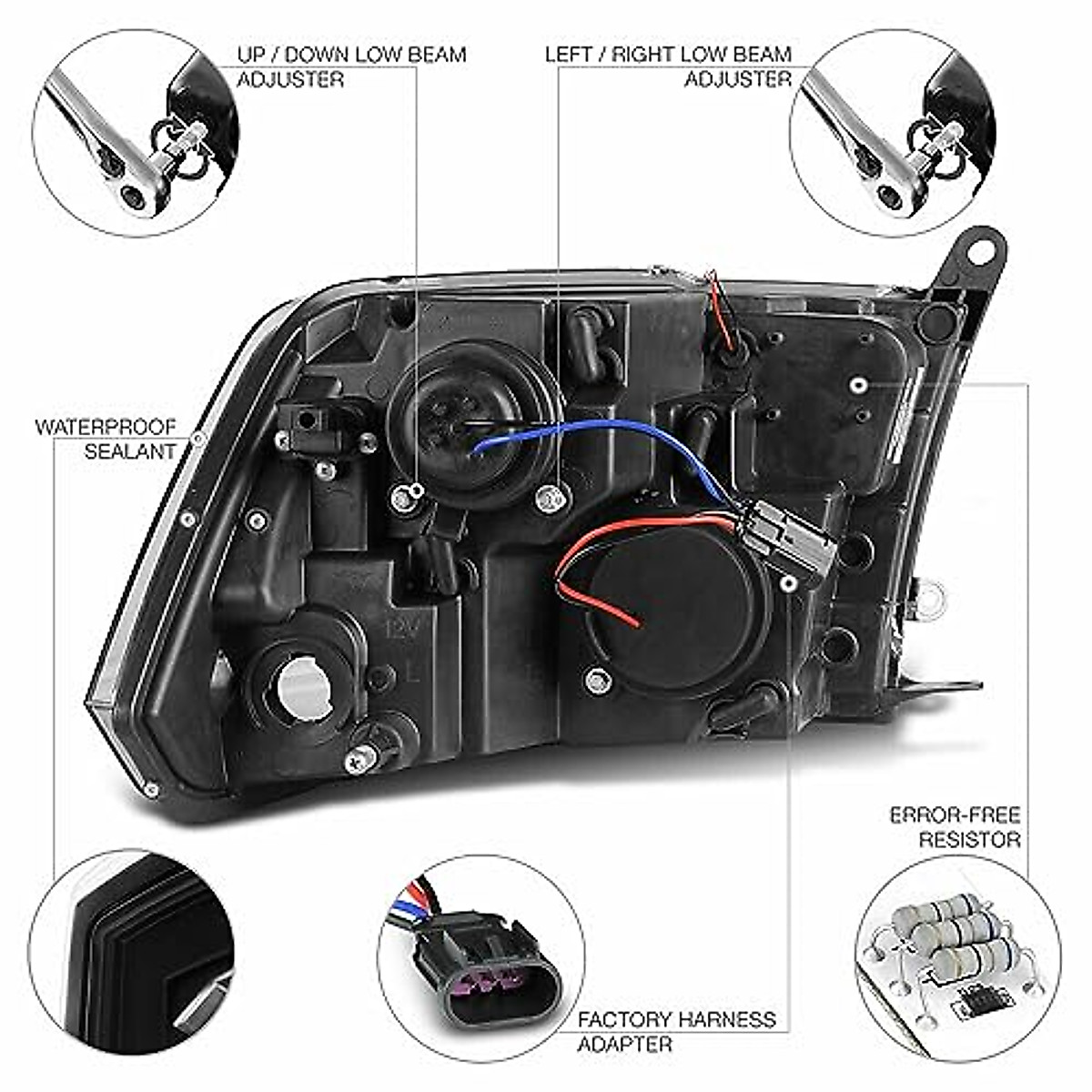 UP / DOWN LOW BEAM ADJUSTER

LEFT / RIGHT LOW BEAM ADJUSTER

WATERPROOF SEALANT

12V

L

ERROR-FREE RESISTOR

FACTORY HARNESS ADAPTER