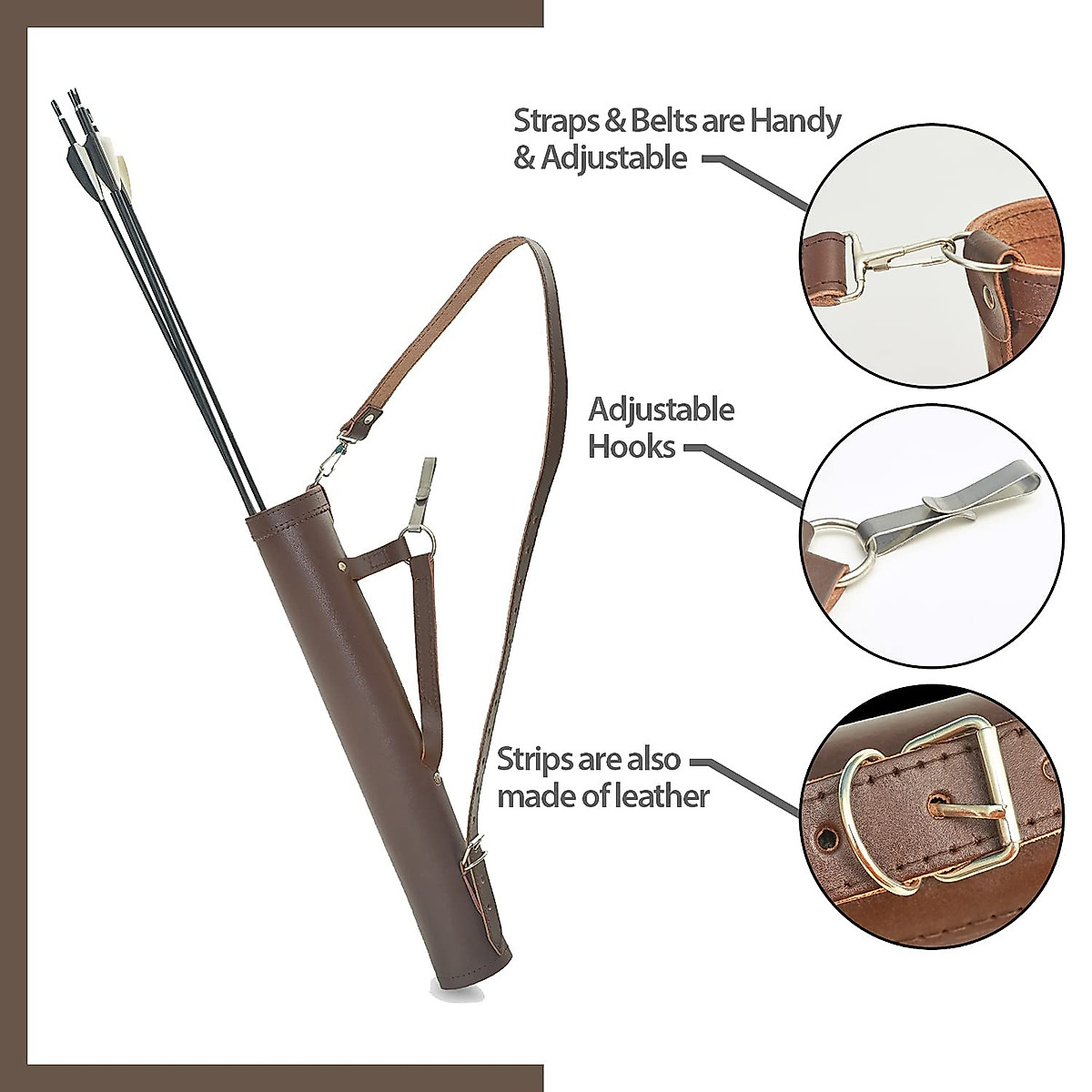 Straps & Belts are Handy & Adjustable

Adjustable Hooks

Strips are also made of leather