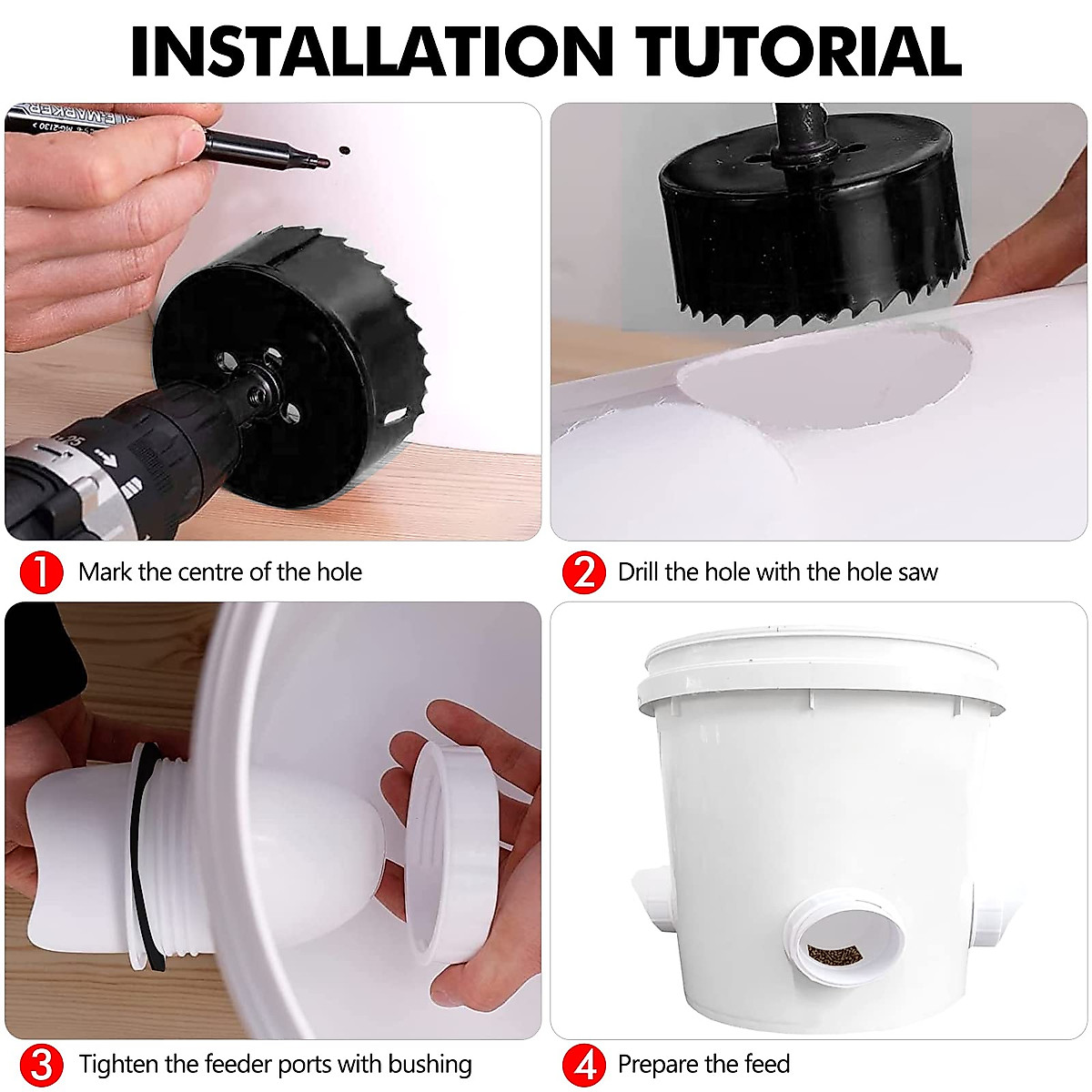 INSTALLATION TUTORIAL

1 Mark the centre of the hole

2 Drill the hole with the hole saw

3 Tighten the feeder ports with bushing

4 Prepare the feed