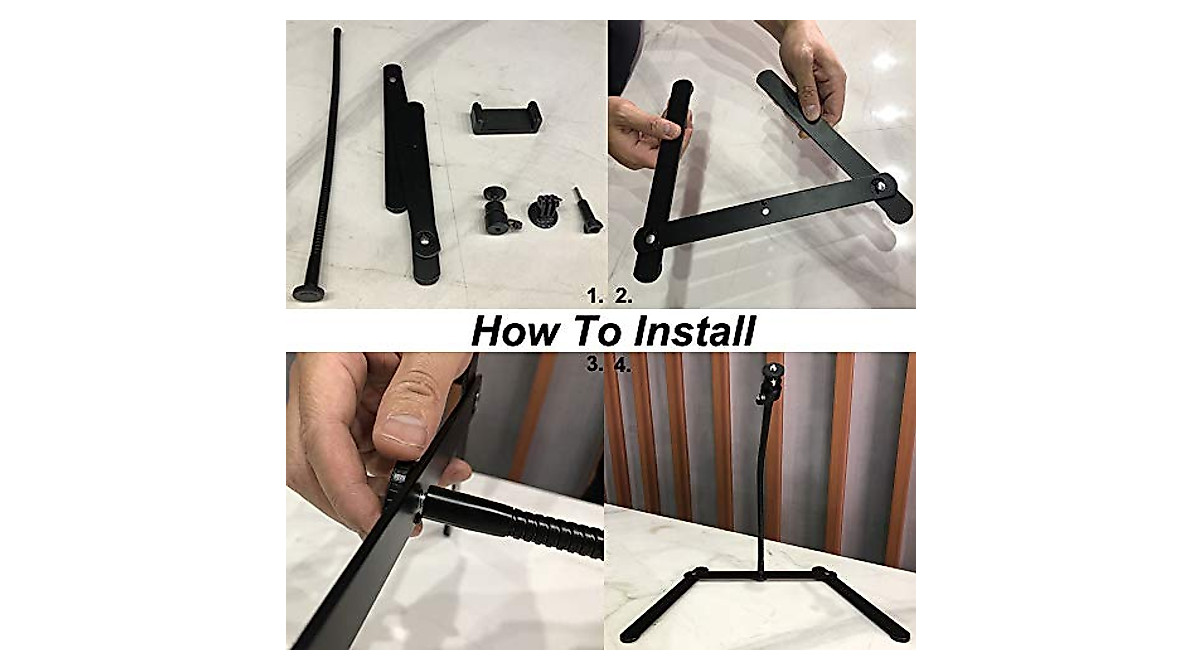 1. 2.

How To Install

3. 4.