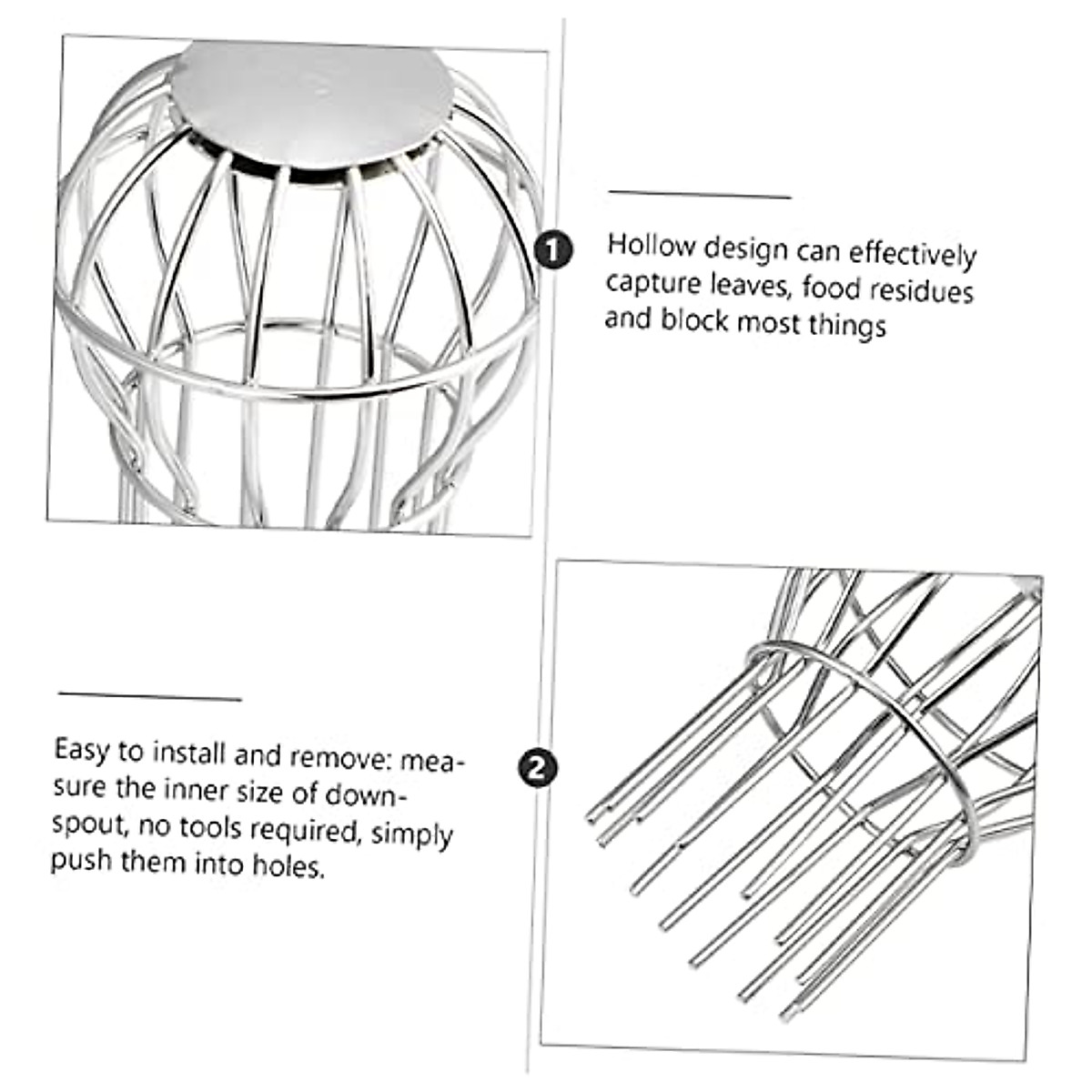 1

Hollow design can effectively capture leaves, food residues and block most things

Easy to install and remove: measure the inner size of downspout, no tools required, simply push them into holes.

2