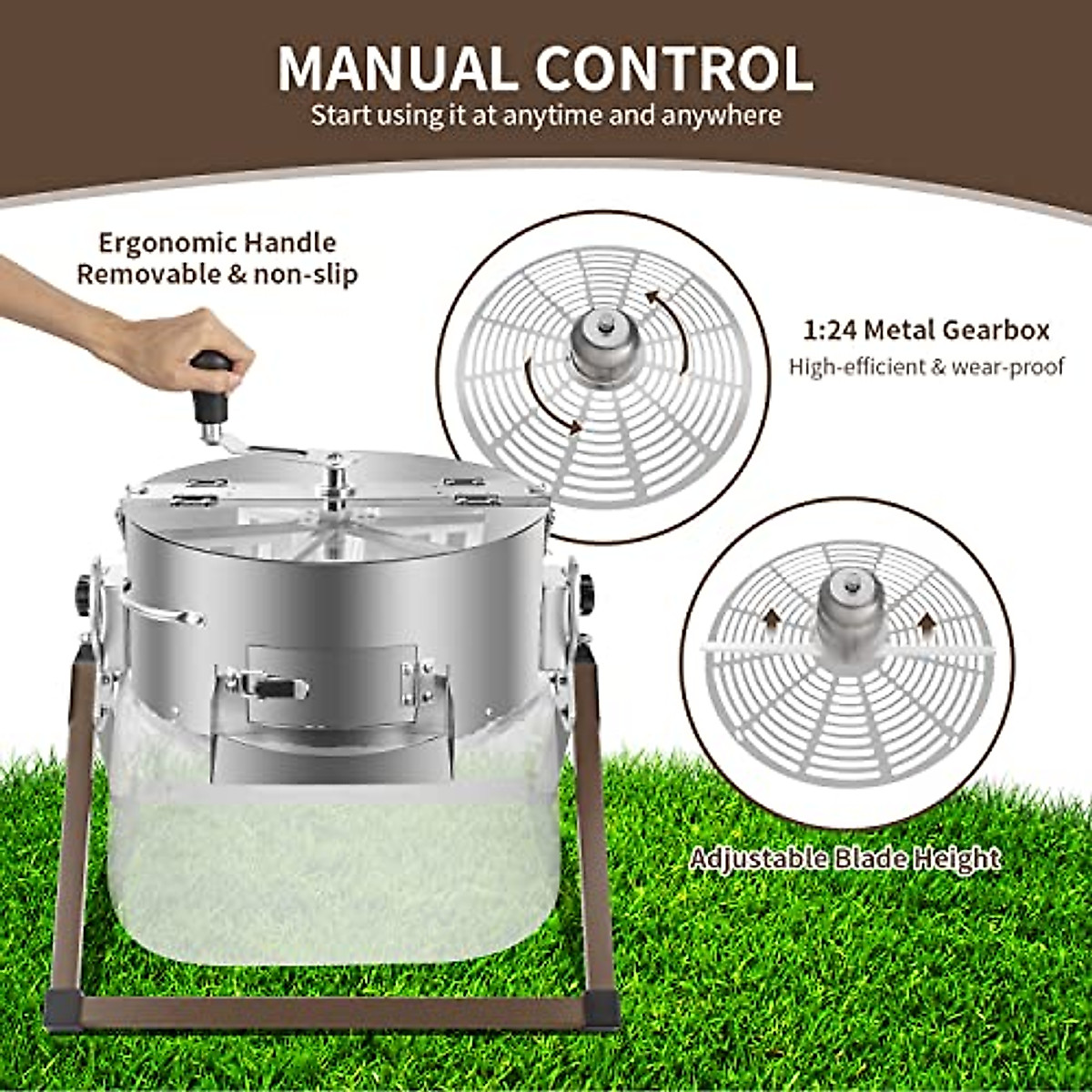 MANUAL CONTROL
Start using it at anytime and anywhere

Ergonomic Handle
Removable & non-slip

1:24 Metal Gearbox
High-efficient & wear-proof

Adjustable Blade Height