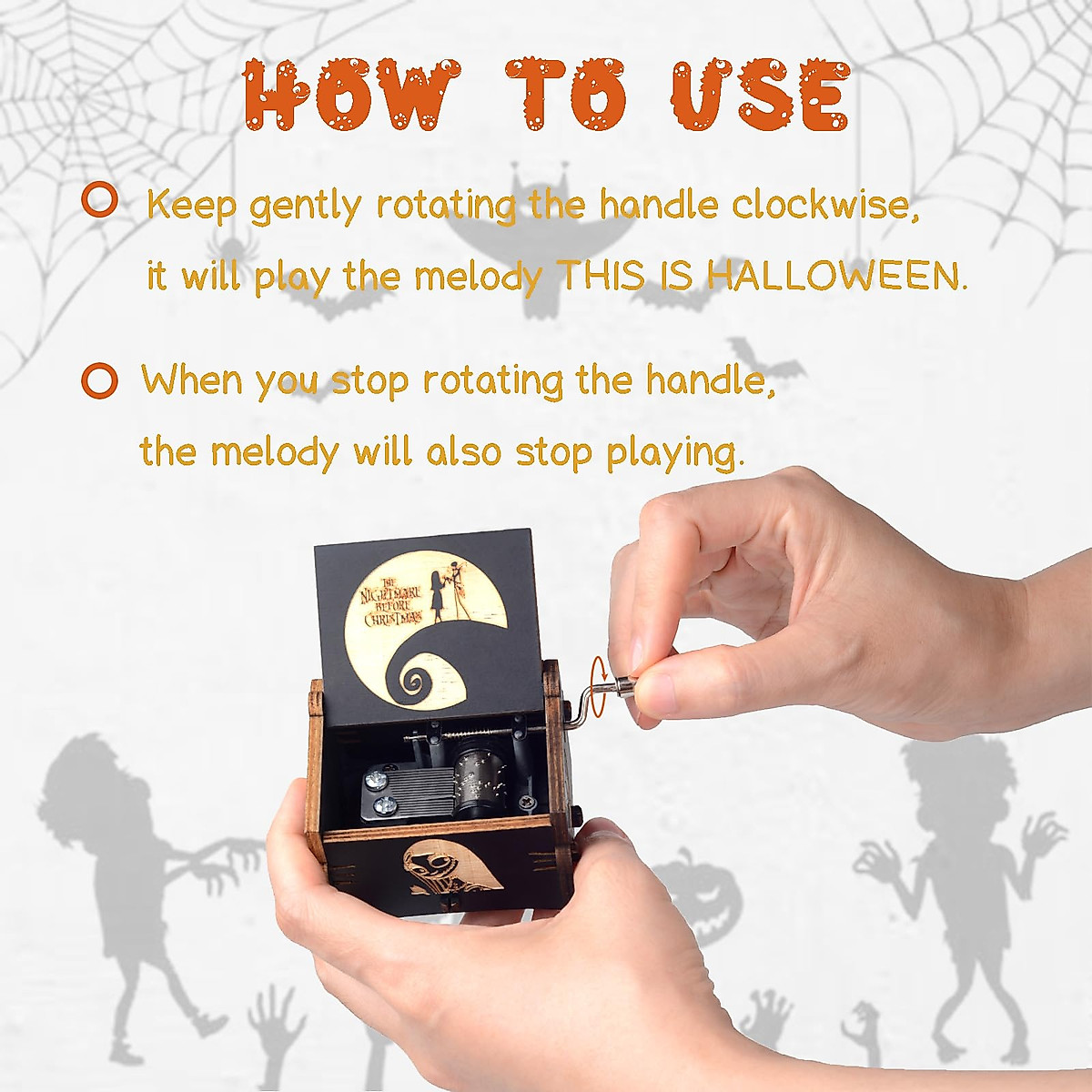 HOW TO USE

Keep gently rotating the handle clockwise, it will play the melody THIS IS HALLOWEEN.

When you stop rotating the handle, the melody will also stop playing.

THE NIGHTMARE BEFORE CHRISTMAS