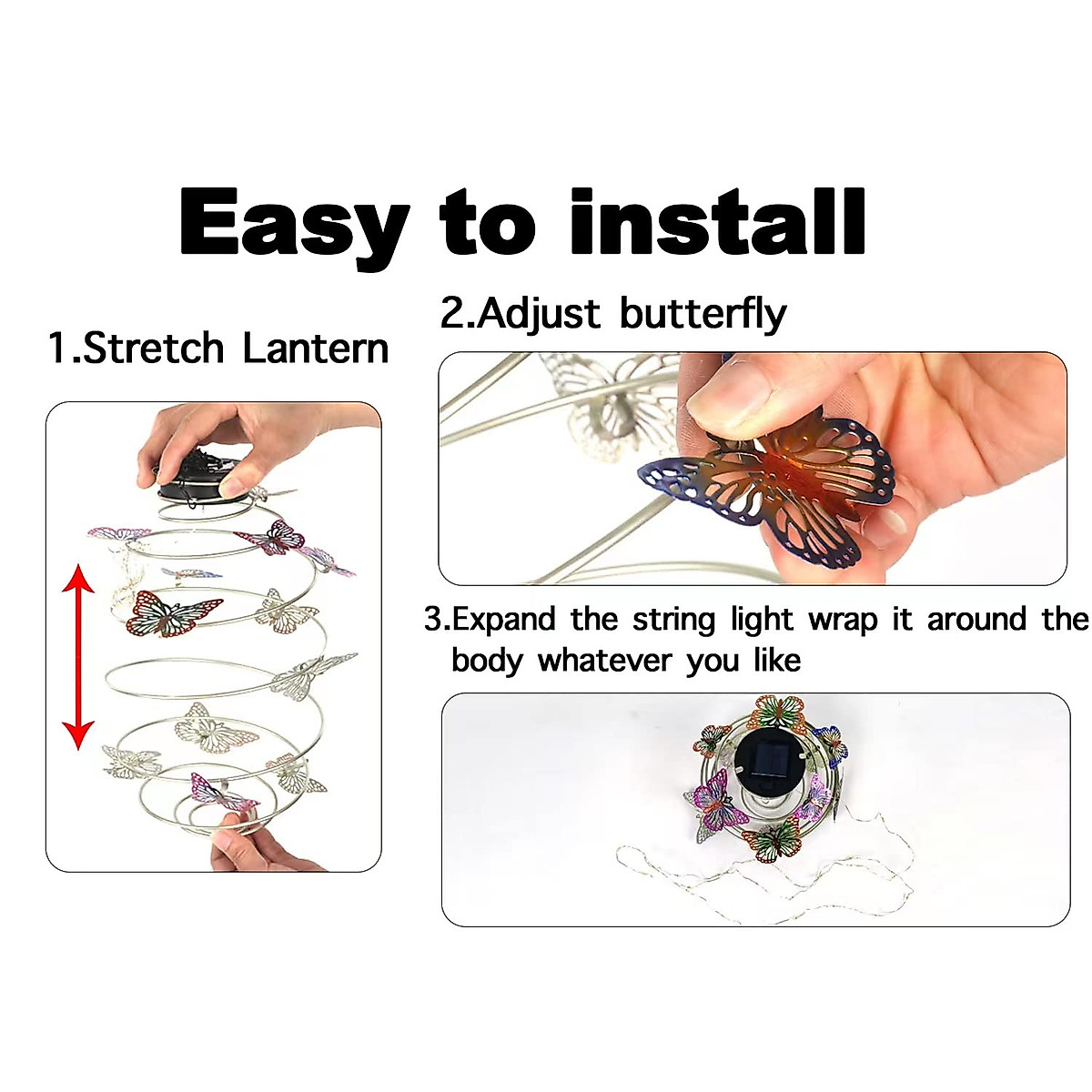 Easy to install

1.Stretch Lantern

2.Adjust butterfly

3.Expand the string light wrap it around the body whatever you like