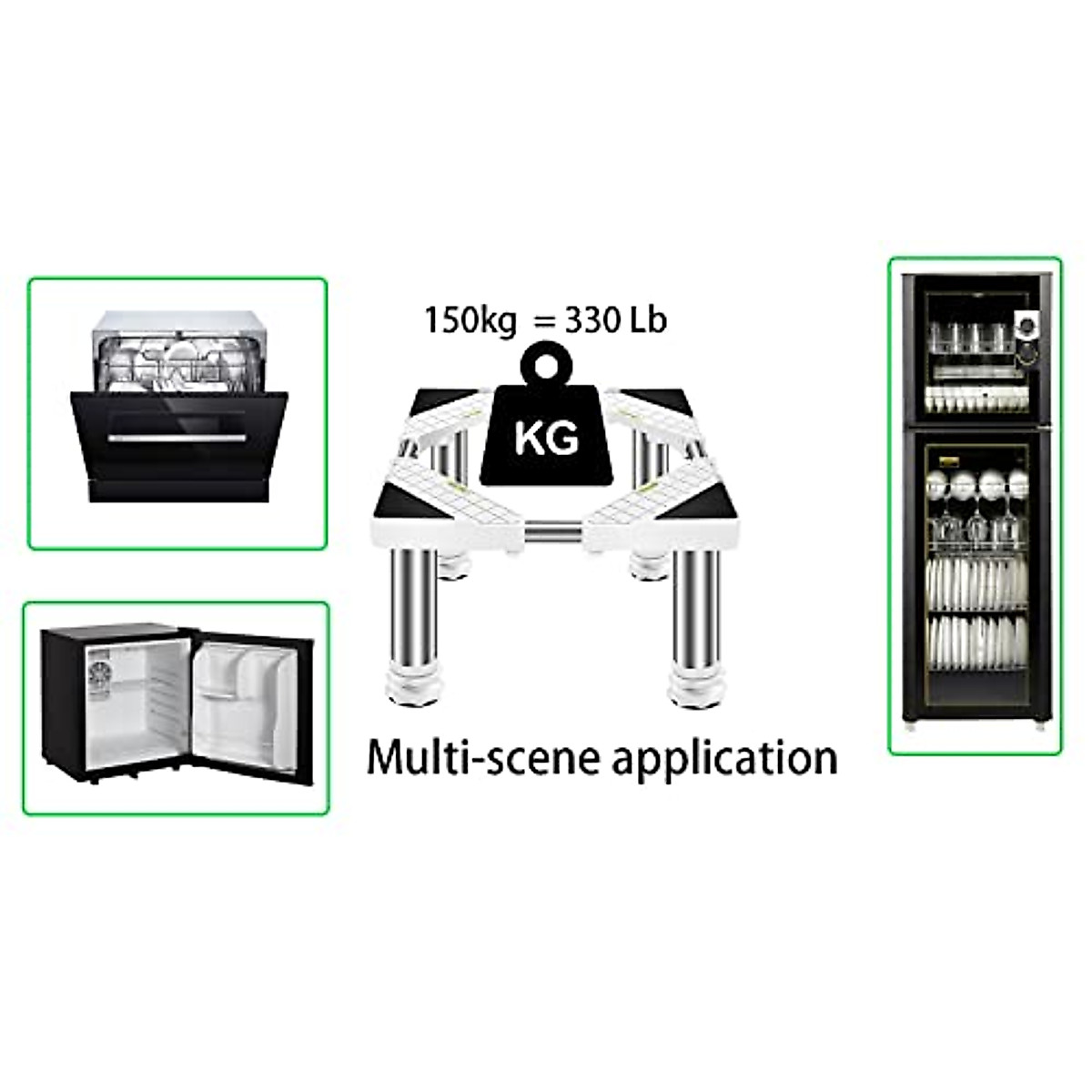 150kg = 330 Lb

KG

Multi-scene application